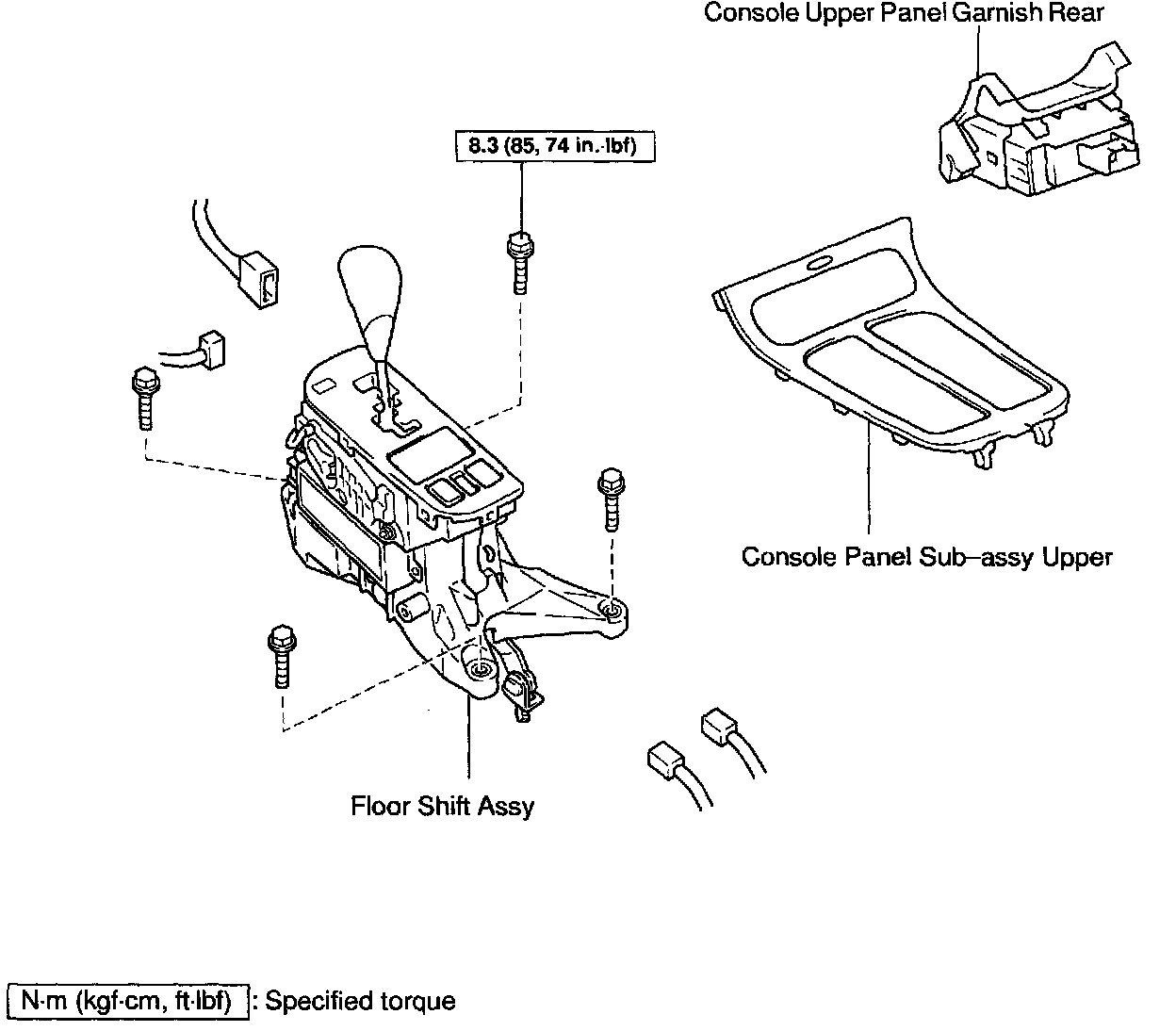 Console Upper Panel Garnish Rear

8.3 (85, 74 in.·lbf)

Console Panel Sub–assy Upper

Floor Shift Assy

N·m (kgf·cm, ft·lbf) : Specified torque