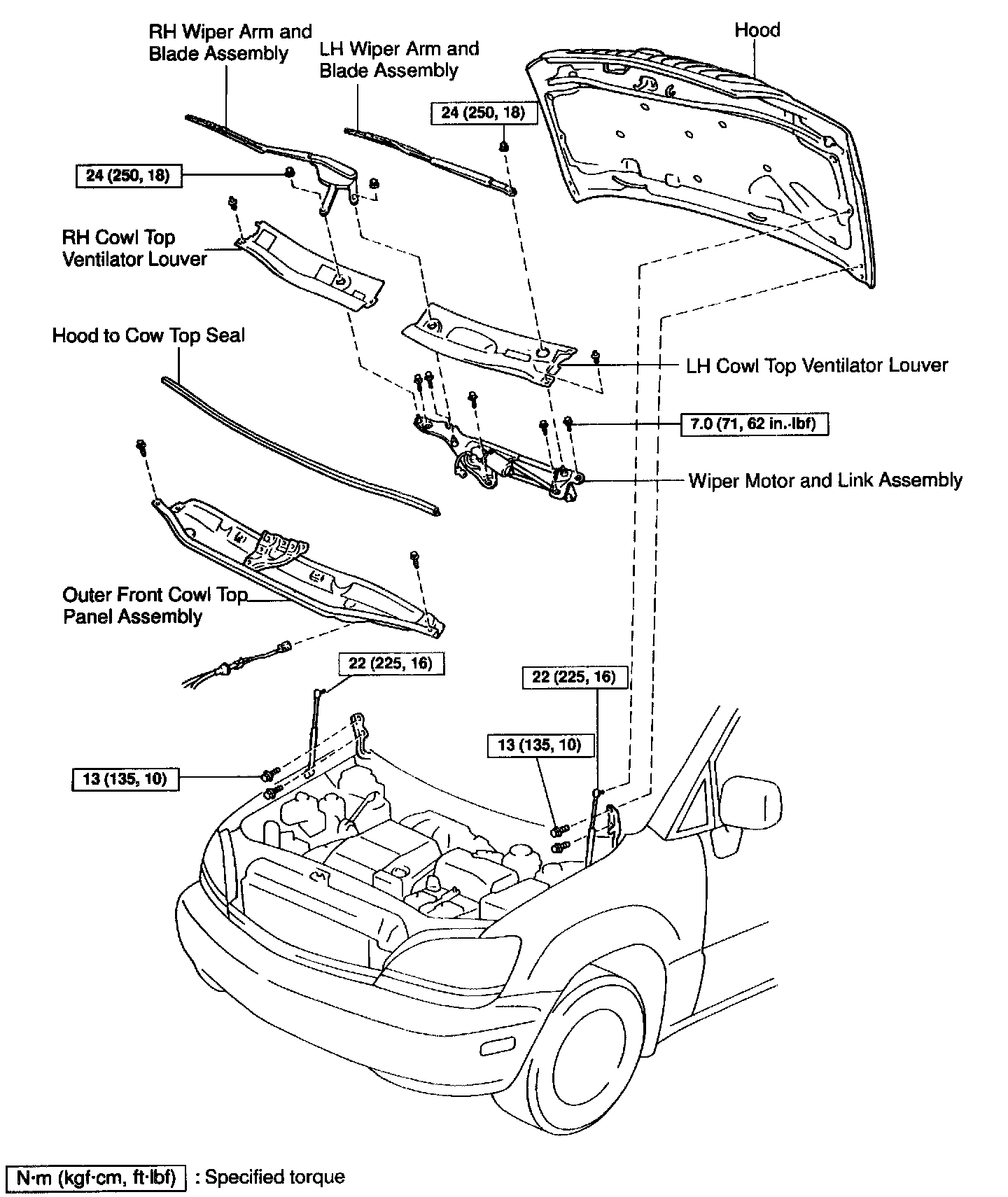 RH Wiper Arm and Blade Assembly

LH Wiper Arm and Blade Assembly

Hood

24 (250, 18)

24 (250, 18)

RH Cowl Top Ventilator Louver

Hood to Cow Top Seal

LH Cowl Top Ventilator Louver

7.0 (71, 62 in.·lbf)

Wiper Motor and Link Assembly

Outer Front Cowl Top Panel Assembly

22 (225, 16)

22 (225, 16)

13 (135, 10)

13 (135, 10)

N·m (kgf·cm, ft·lbf) : Specified torque