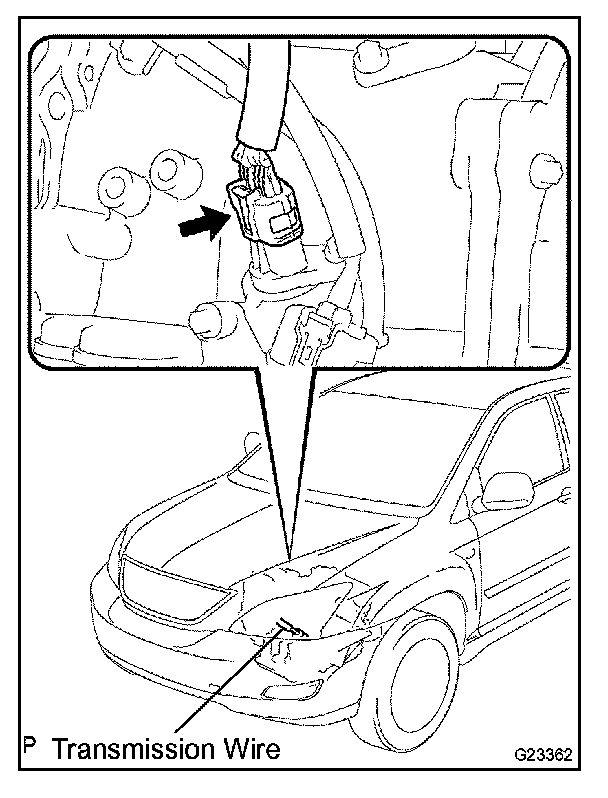 P Transmission Wire

G23362