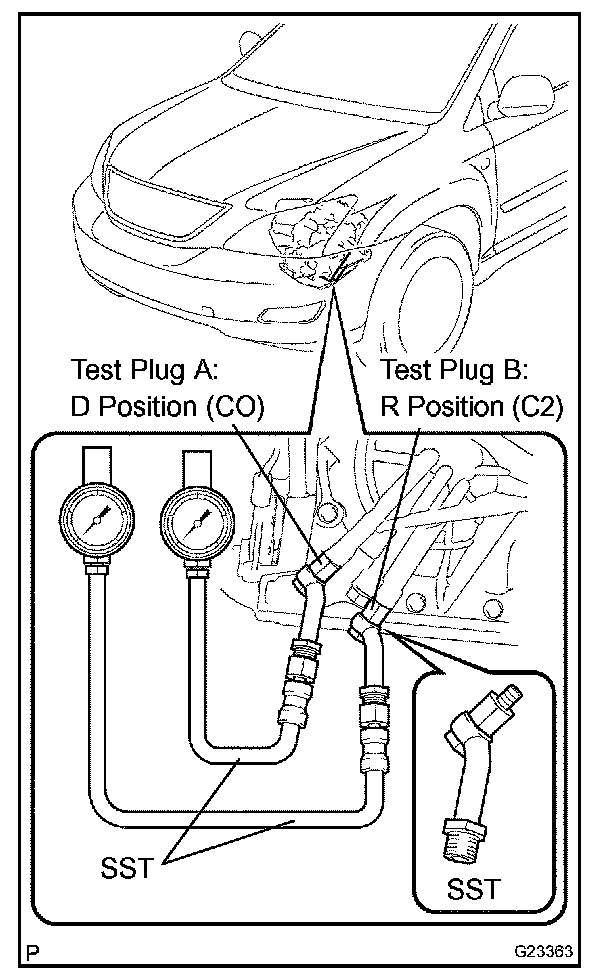 Test Plug A:
D Position (CO)

Test Plug B:
R Position (C2)

SST

SST

P

G23363