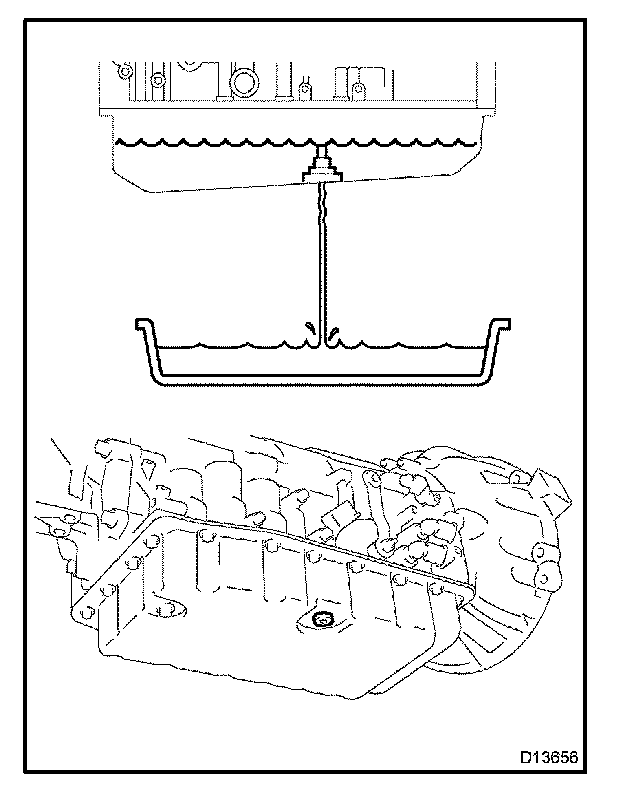 D13656