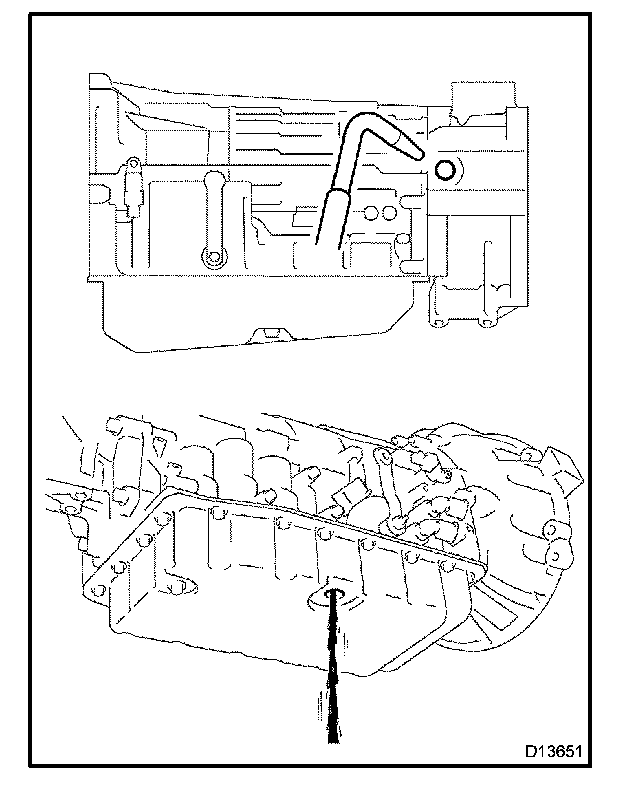 D13651