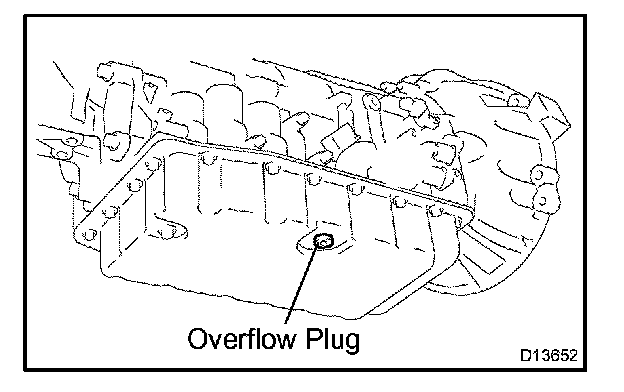 Overflow Plug

D13652