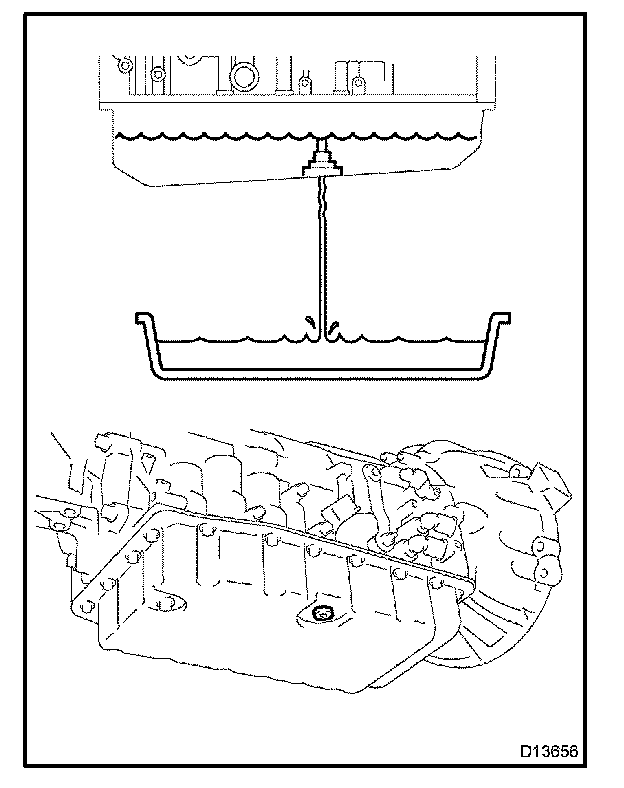 D13656