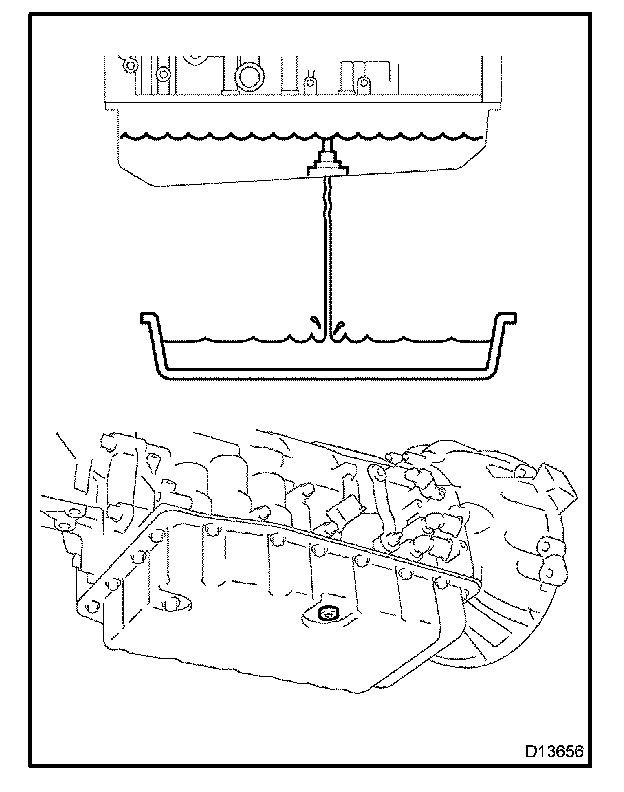 D13656