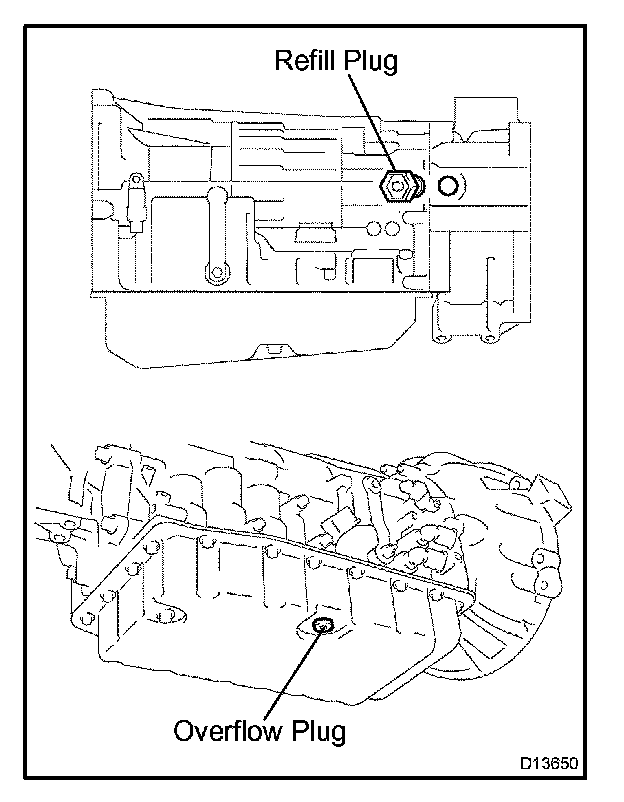 Refill Plug

Overflow Plug

D13650