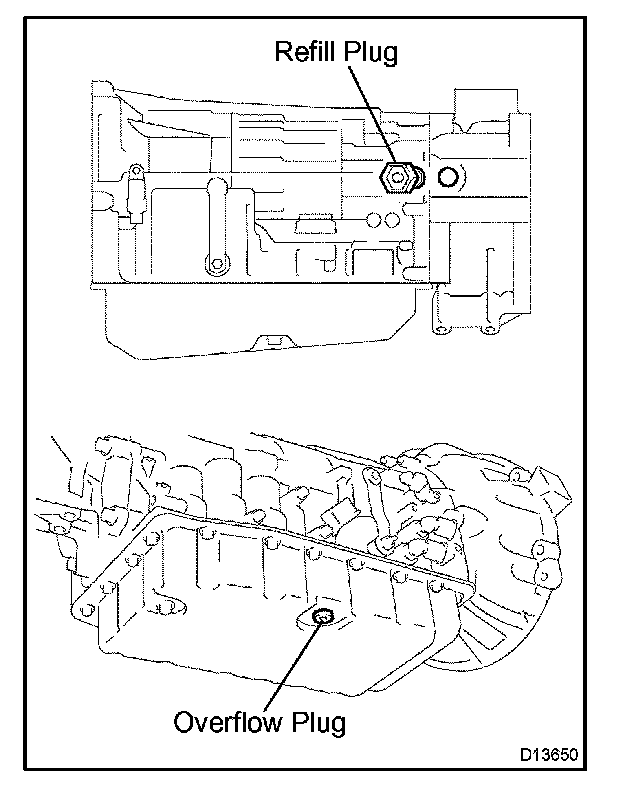 Refill Plug

Overflow Plug

D13650