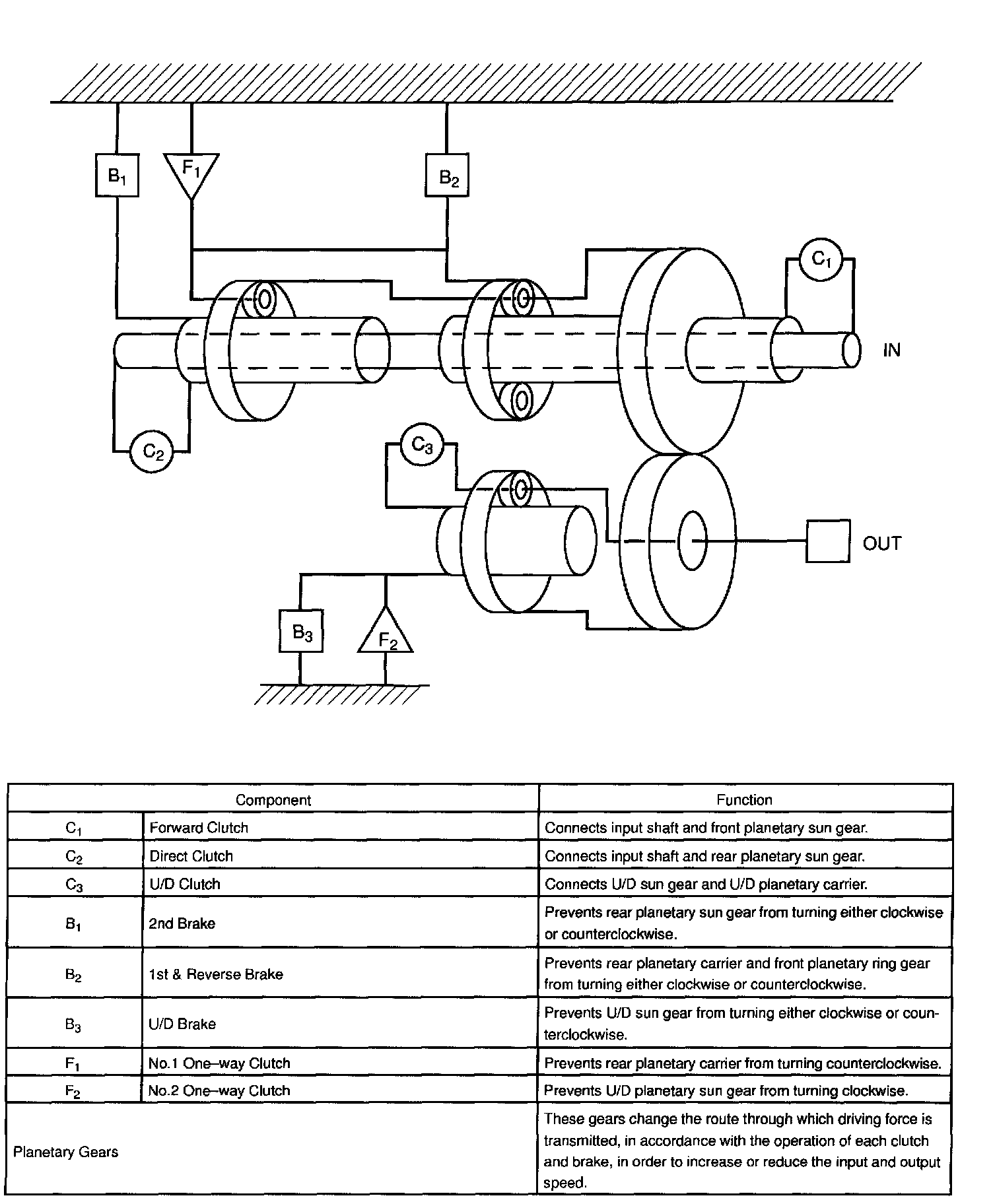 $B_1$ $F_1$ $B_2$ $C_1$

IN

$C_2$ $C_3$

OUT

$B_3$ $F_2$

| Component | | Function |
|---|---|---|
| $C_1$ | Forward Clutch | Connects input shaft and front planetary sun gear. |
| $C_2$ | Direct Clutch | Connects input shaft and rear planetary sun gear. |
| $C_3$ | U/D Clutch | Connects U/D sun gear and U/D planetary carrier. |
| $B_1$ | 2nd Brake | Prevents rear planetary sun gear from turning either clockwise or counterclockwise. |
| $B_2$ | 1st & Reverse Brake | Prevents rear planetary carrier and front planetary ring gear from turning either clockwise or counterclockwise. |
| $B_3$ | U/D Brake | Prevents U/D sun gear from turning either clockwise or counterclockwise. |
| $F_1$ | No.1 One–way Clutch | Prevents rear planetary carrier from turning counterclockwise. |
| $F_2$ | No.2 One–way Clutch | Prevents U/D planetary sun gear from turning clockwise. |
| Planetary Gears | | These gears change the route through which driving force is transmitted, in accordance with the operation of each clutch and brake, in order to increase or reduce the input and output speed. |