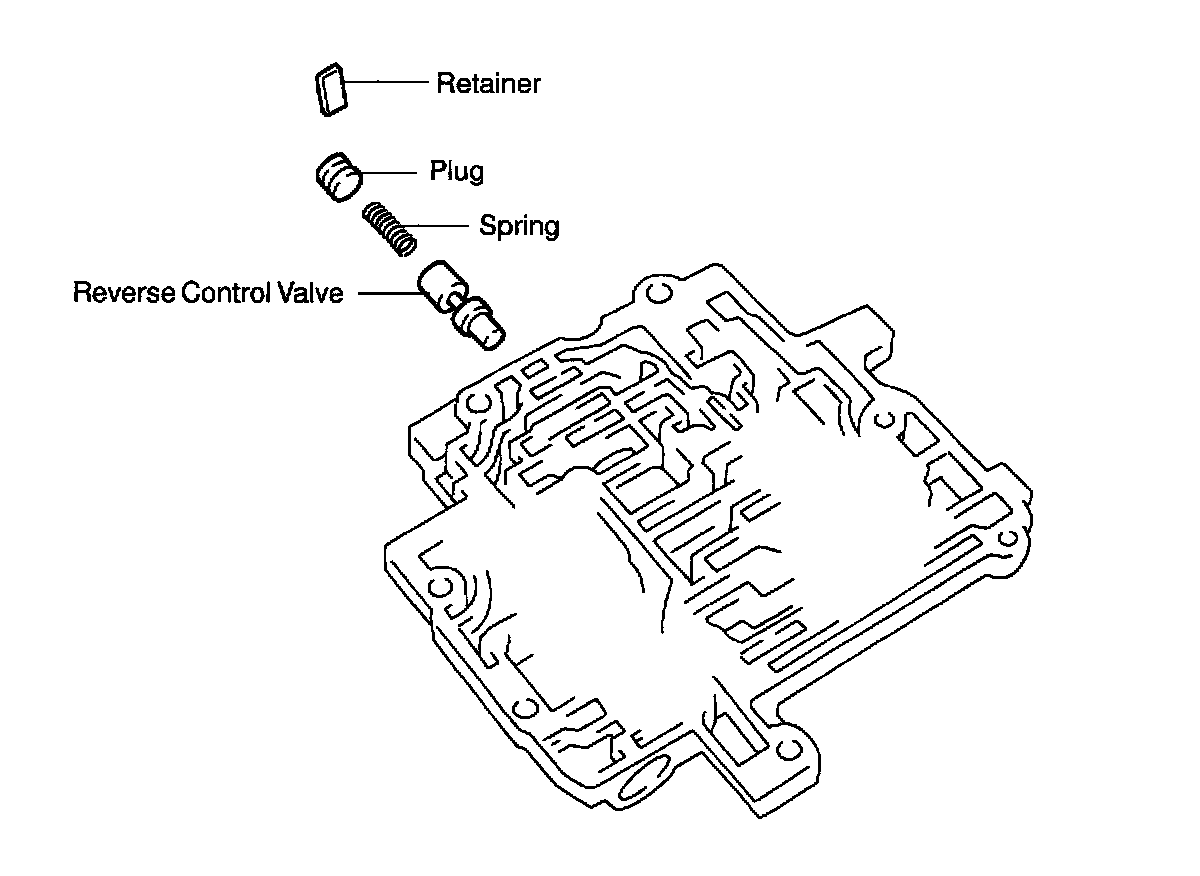 Retainer
Plug
Spring
Reverse Control Valve