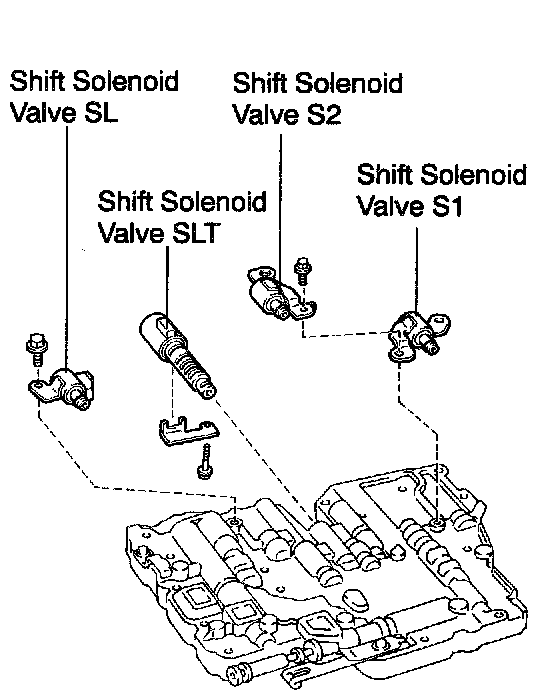 Shift Solenoid Valve SL

Shift Solenoid Valve S2

Shift Solenoid Valve S1

Shift Solenoid Valve SLT