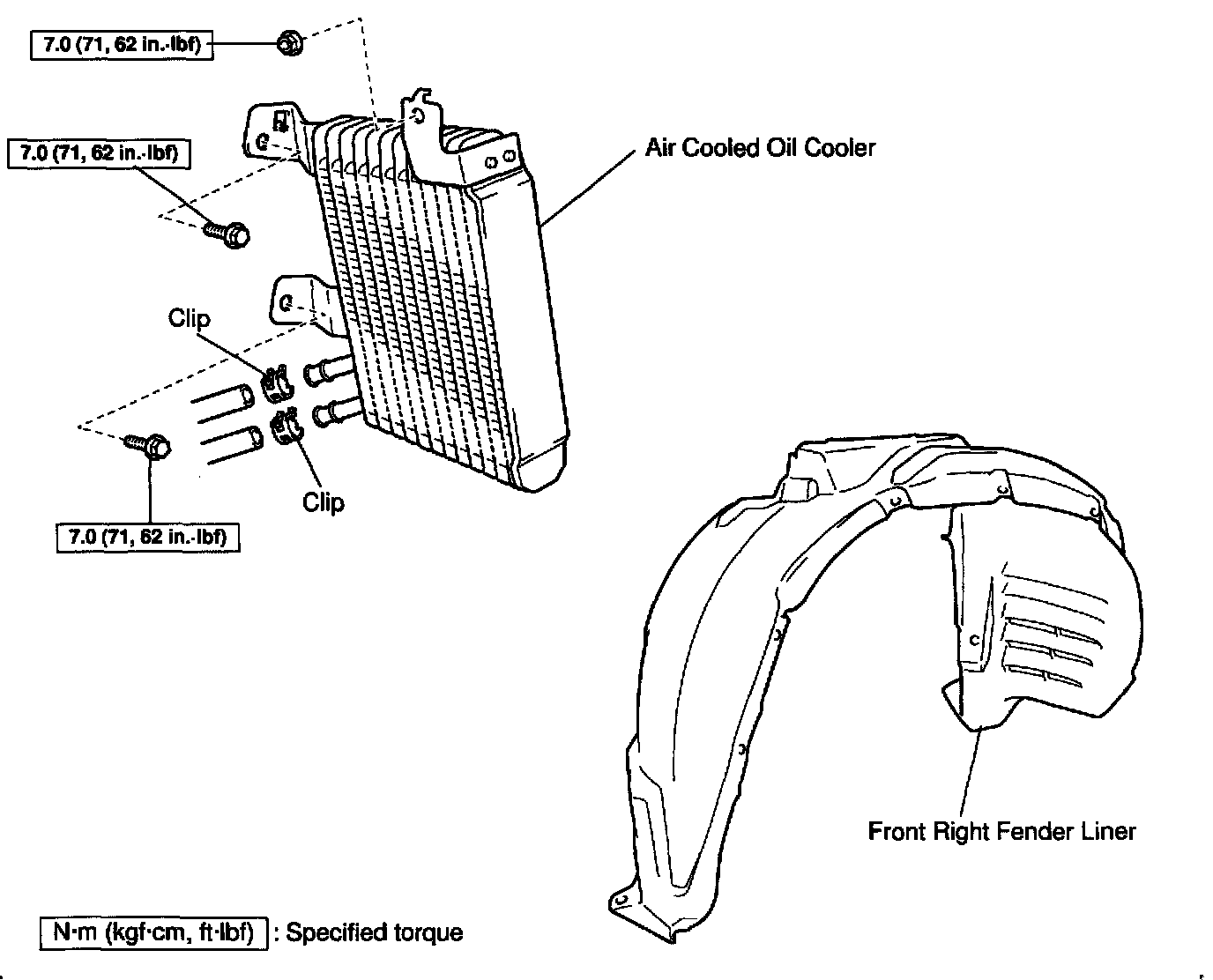 7.0 (71, 62 in.·lbf)

7.0 (71, 62 in.·lbf)

Air Cooled Oil Cooler

Clip

Clip

7.0 (71, 62 in.·lbf)

Front Right Fender Liner

N·m (kgf·cm, ft·lbf) : Specified torque