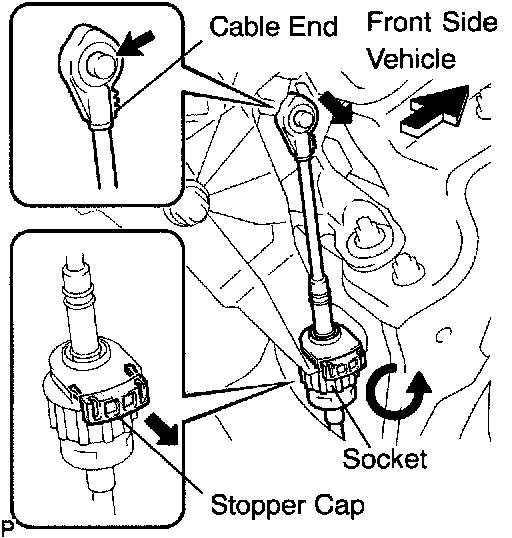 Cable End

Front Side
Vehicle

Socket

Stopper Cap

P