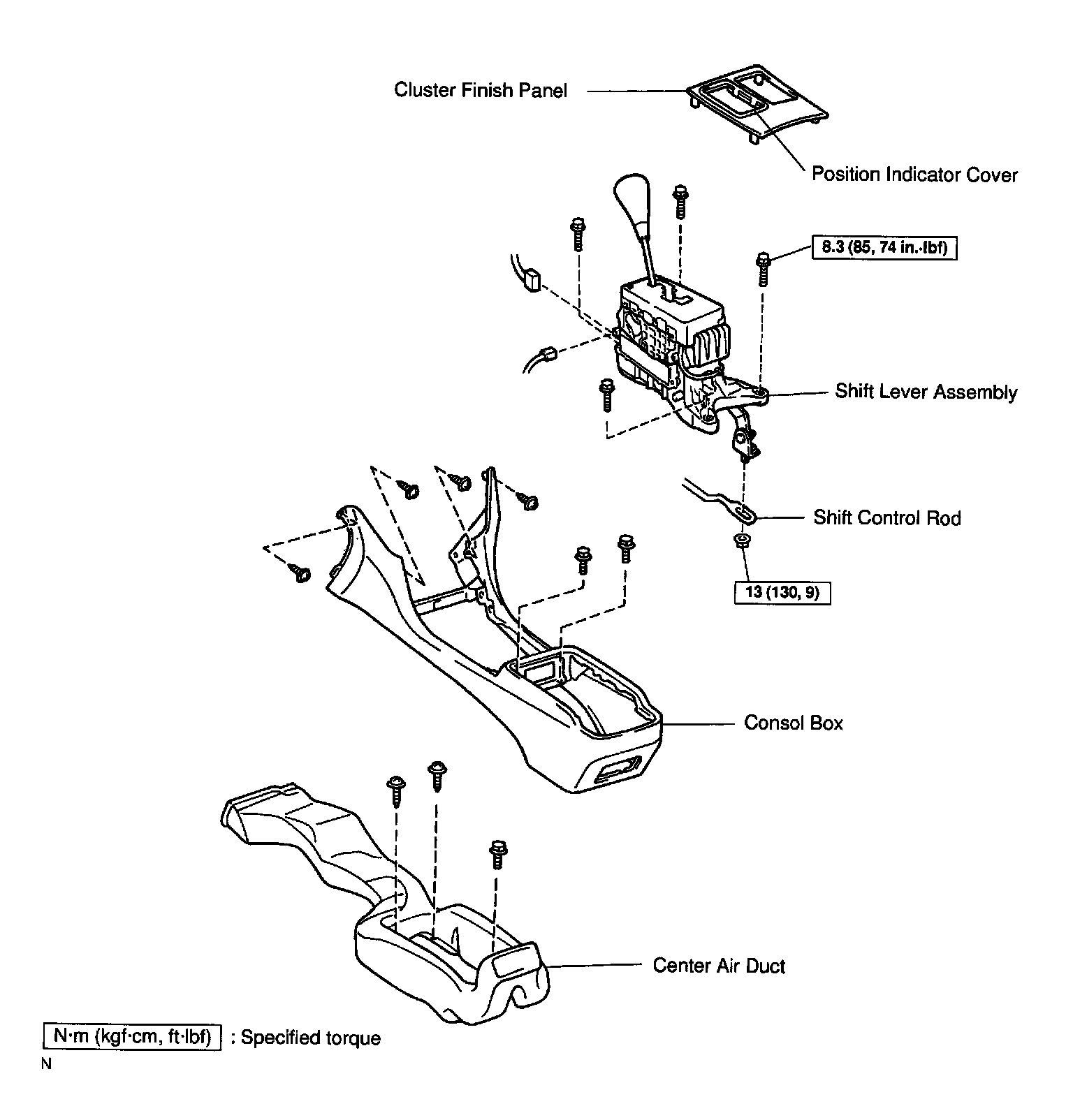 Cluster Finish Panel

Position Indicator Cover

8.3 (85, 74 in.·lbf)

Shift Lever Assembly

Shift Control Rod

13 (130, 9)

Consol Box

Center Air Duct

N·m (kgf·cm, ft·lbf) : Specified torque

N