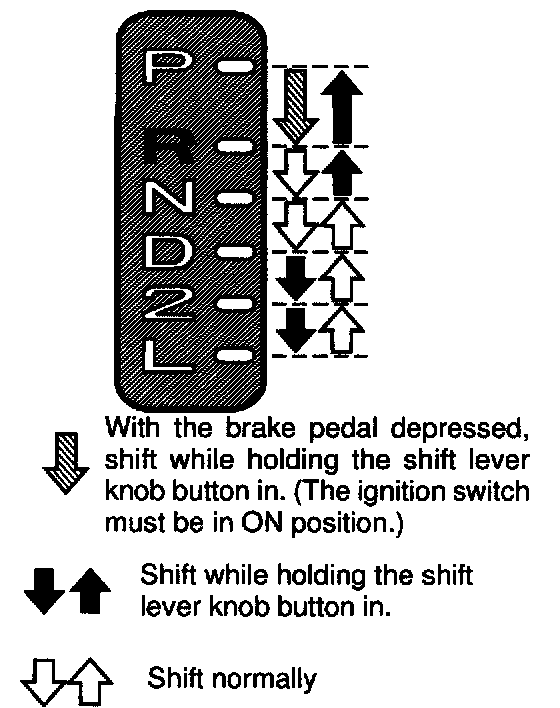 P
R
N
D
2
L

With the brake pedal depressed, shift while holding the shift lever knob button in. (The ignition switch must be in ON position.)

Shift while holding the shift lever knob button in.

Shift normally