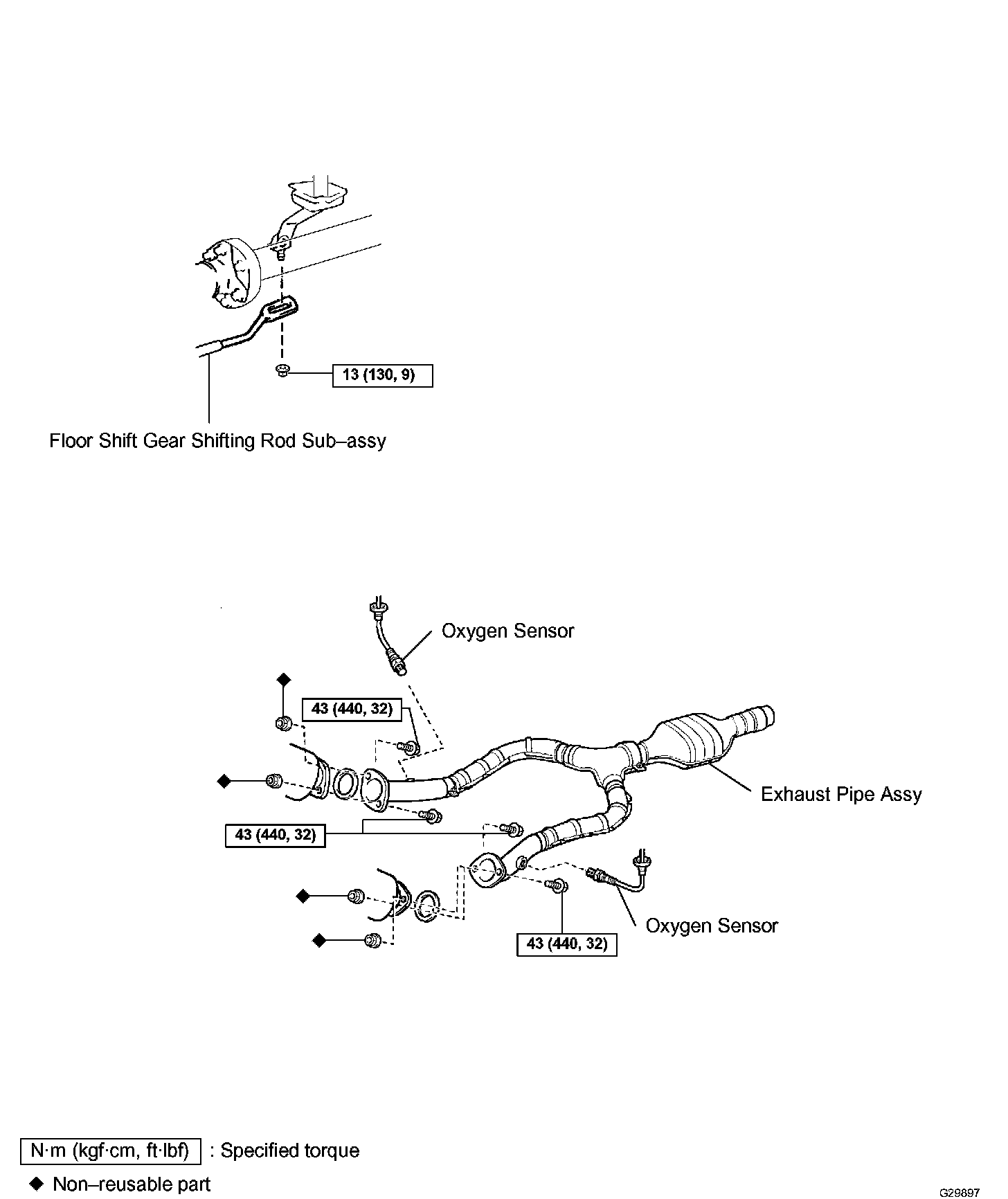 13 (130, 9)

Floor Shift Gear Shifting Rod Sub–assy

Oxygen Sensor

43 (440, 32)

Exhaust Pipe Assy

43 (440, 32)

Oxygen Sensor

43 (440, 32)

N·m (kgf·cm, ft·lbf) : Specified torque

◆ Non–reusable part

G29897