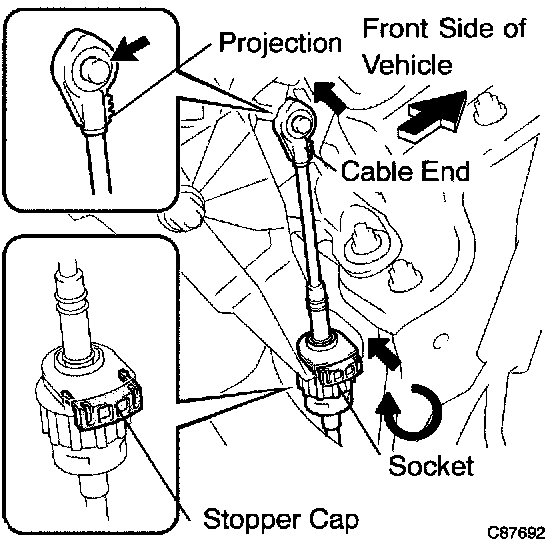 Projection

Front Side of Vehicle

Cable End

Socket

Stopper Cap

C87692