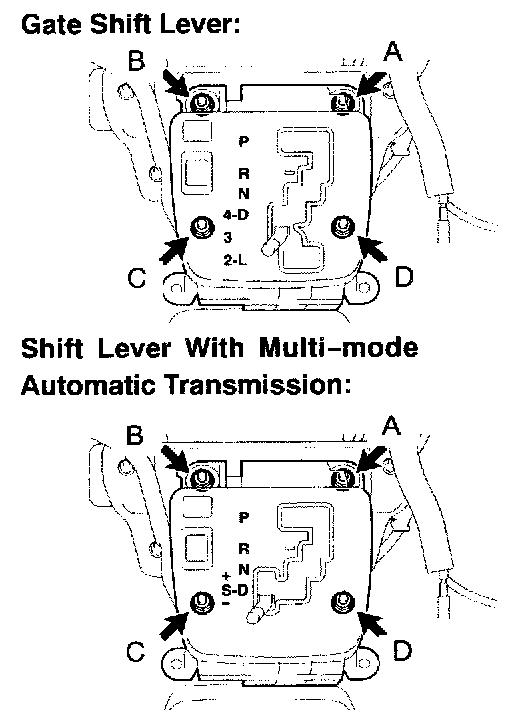 Gate Shift Lever:

B

A

P

R

N

4-D

3

2-L

C

D

Shift Lever With Multi-mode Automatic Transmission:

B

A

P

R

N

+

S-D

-

C

D