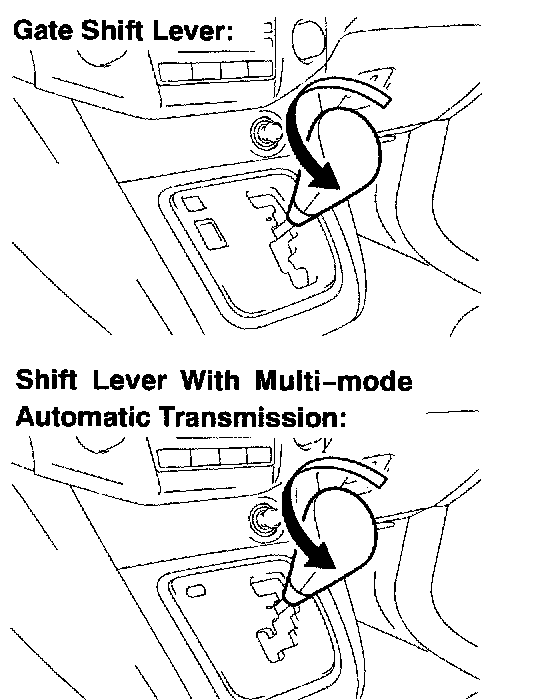 Gate Shift Lever:

Shift Lever With Multi-mode Automatic Transmission: