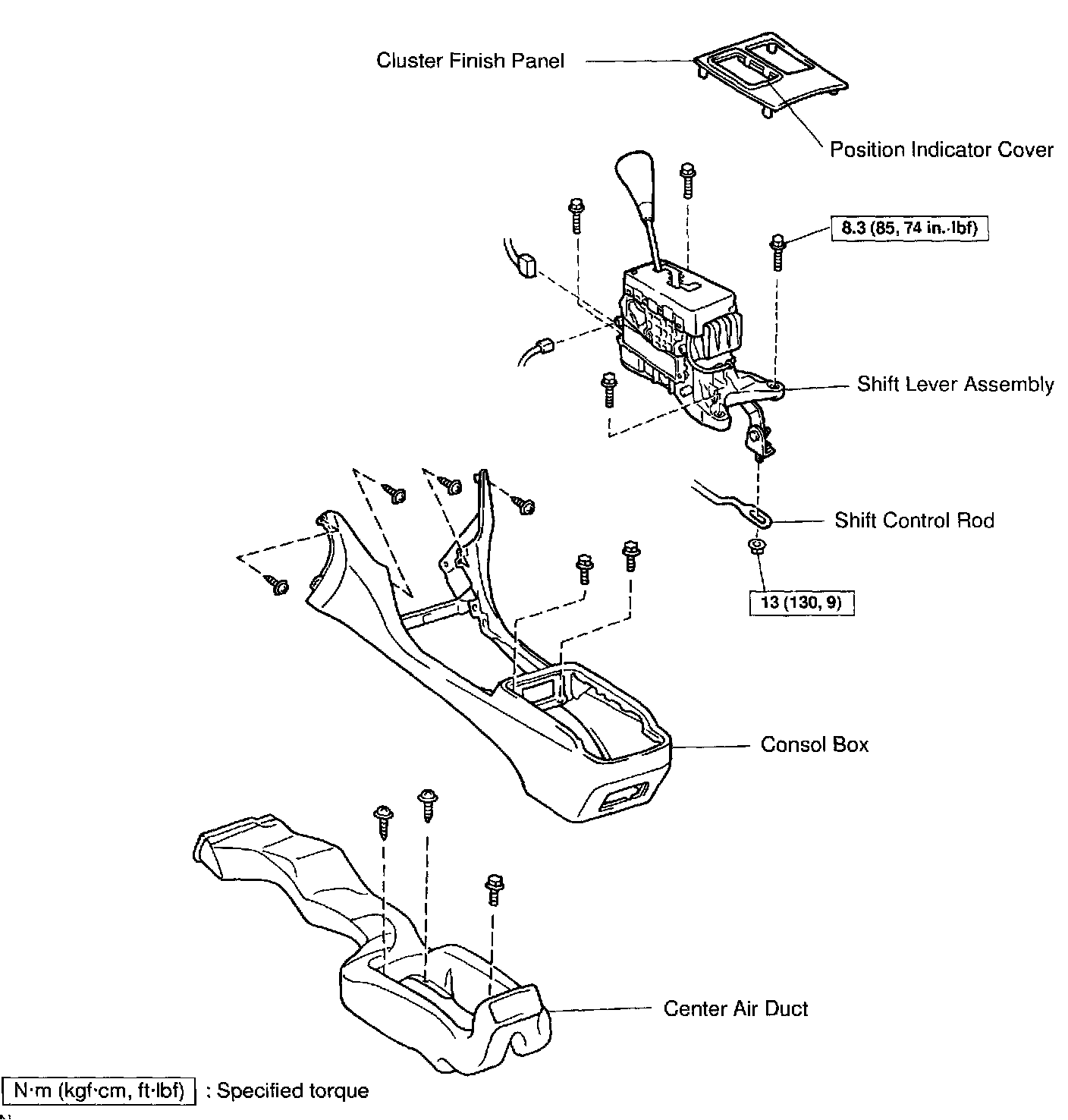 Cluster Finish Panel

Position Indicator Cover

8.3 (85, 74 in.·lbf)

Shift Lever Assembly

Shift Control Rod

13 (130, 9)

Consol Box

Center Air Duct

N·m (kgf·cm, ft·lbf) : Specified torque