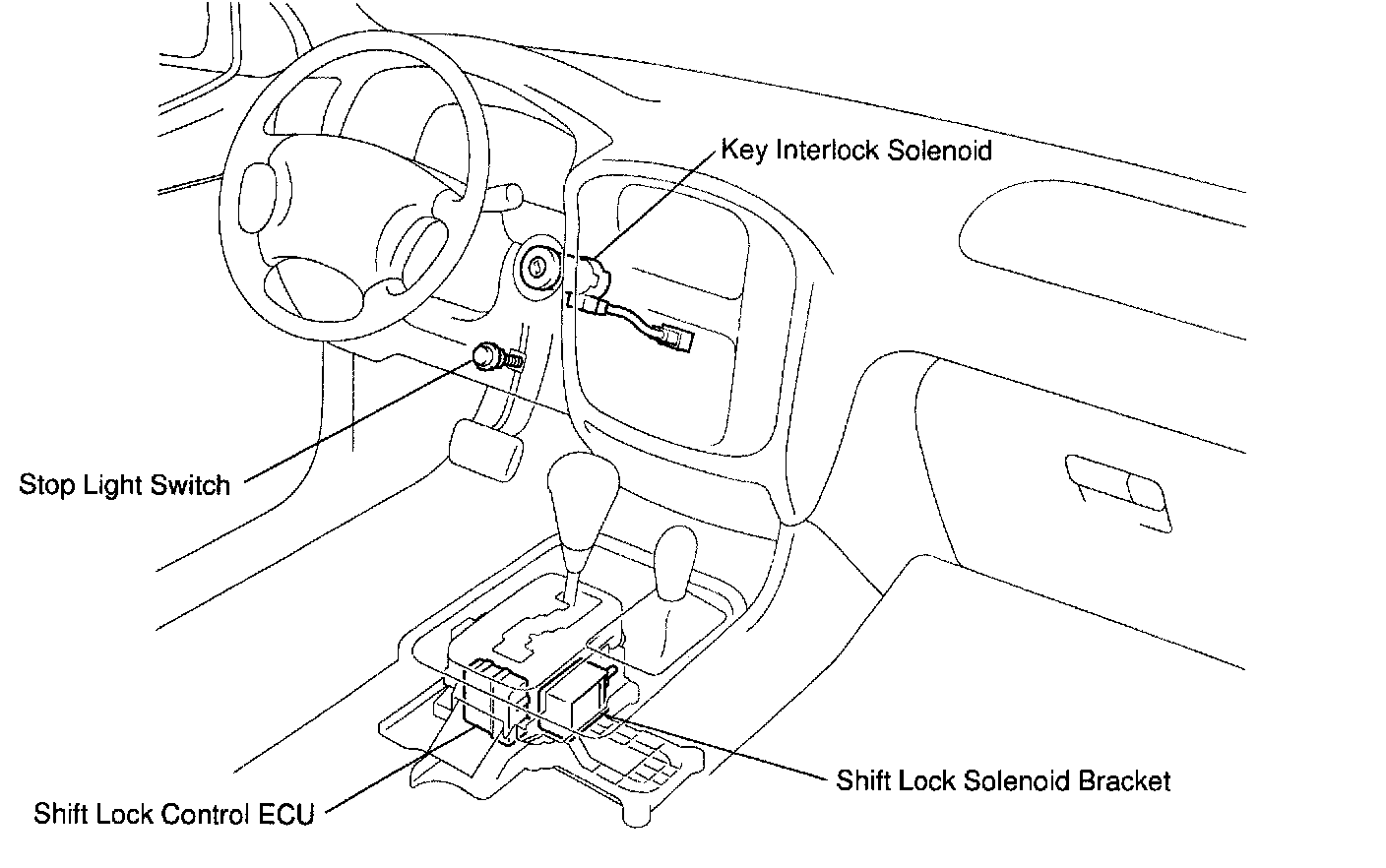 Key Interlock Solenoid

Stop Light Switch

Shift Lock Solenoid Bracket

Shift Lock Control ECU