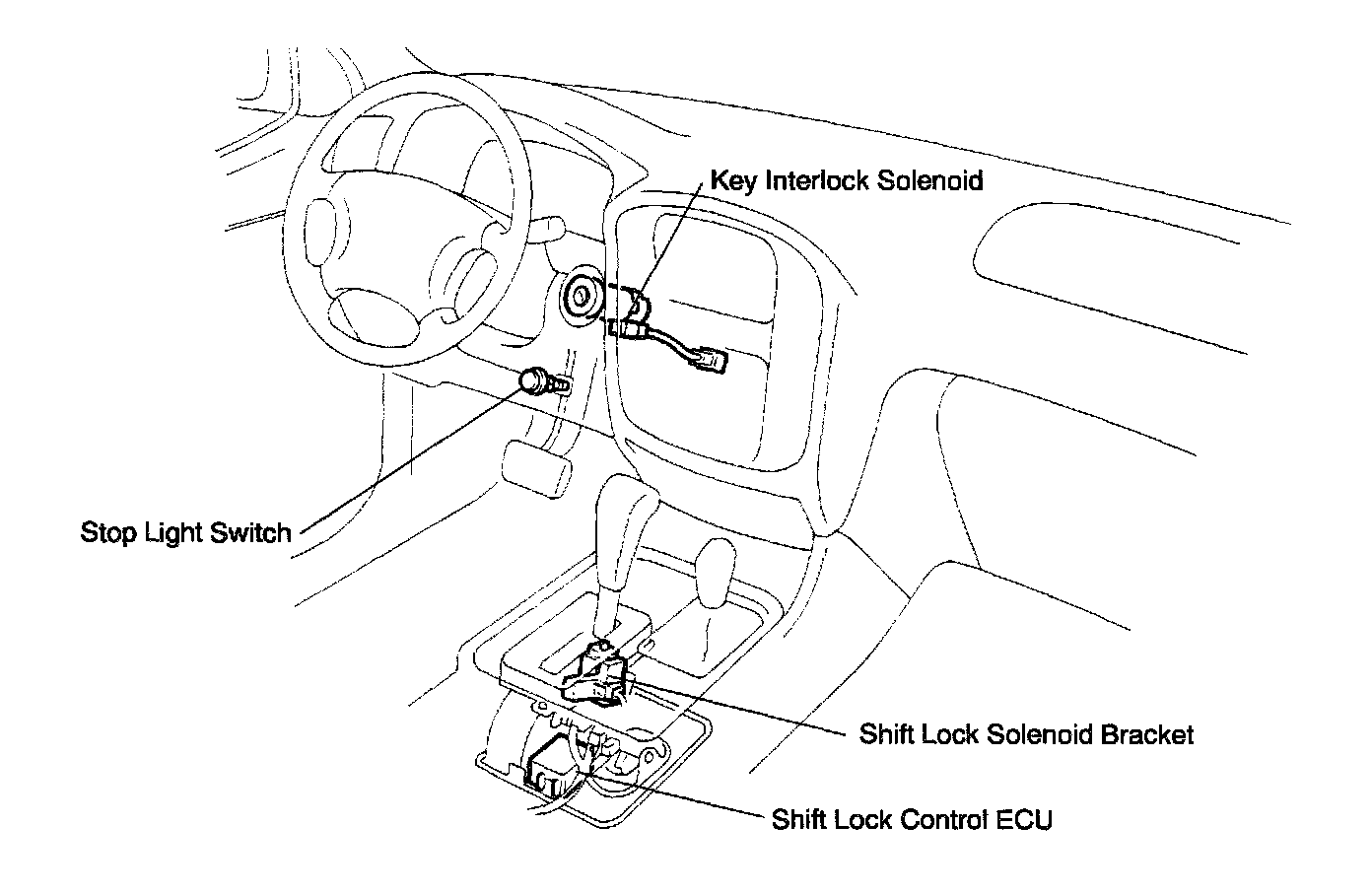 Key Interlock Solenoid

Stop Light Switch

Shift Lock Solenoid Bracket

Shift Lock Control ECU