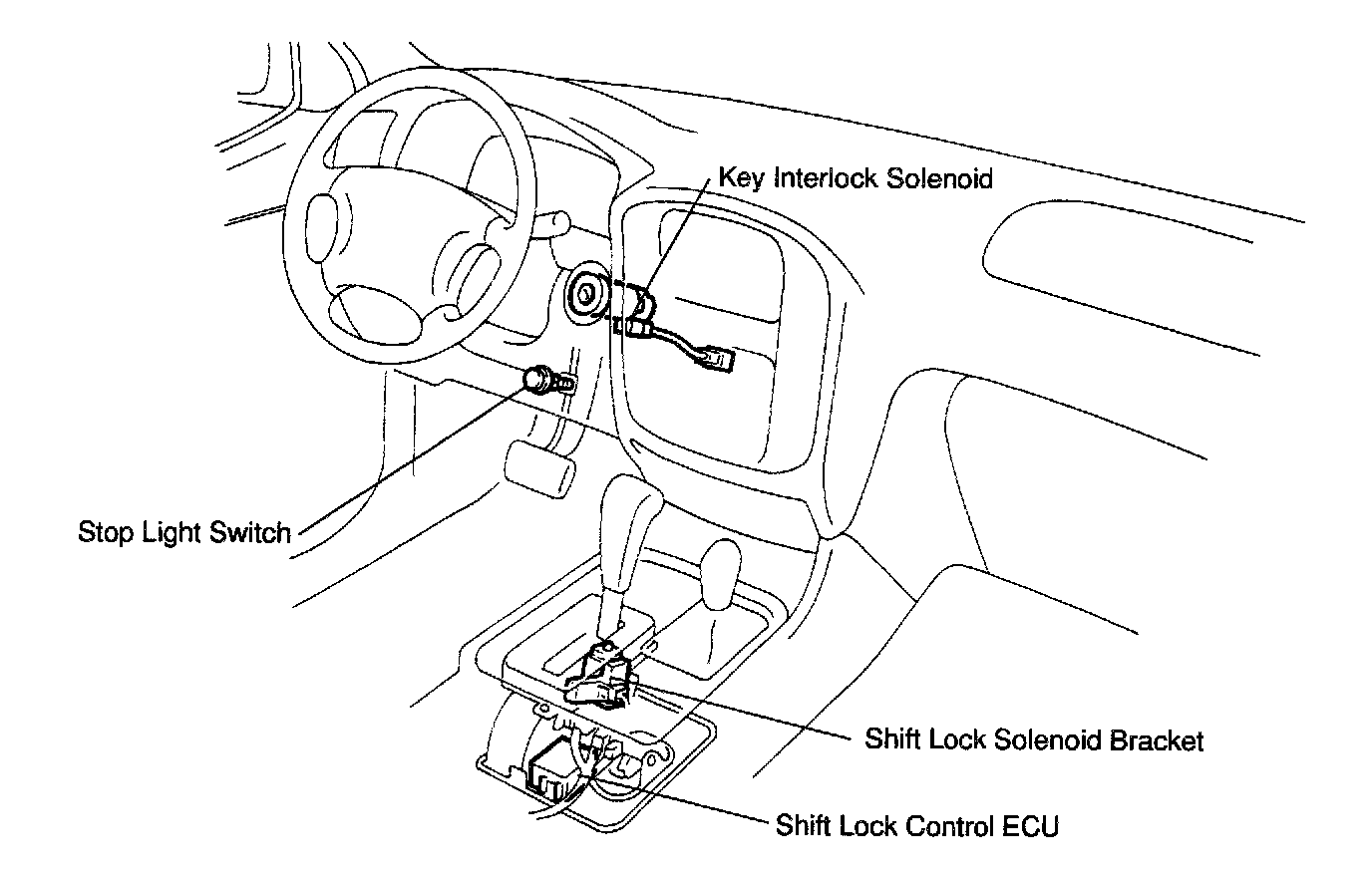 Key Interlock Solenoid

Stop Light Switch

Shift Lock Solenoid Bracket

Shift Lock Control ECU