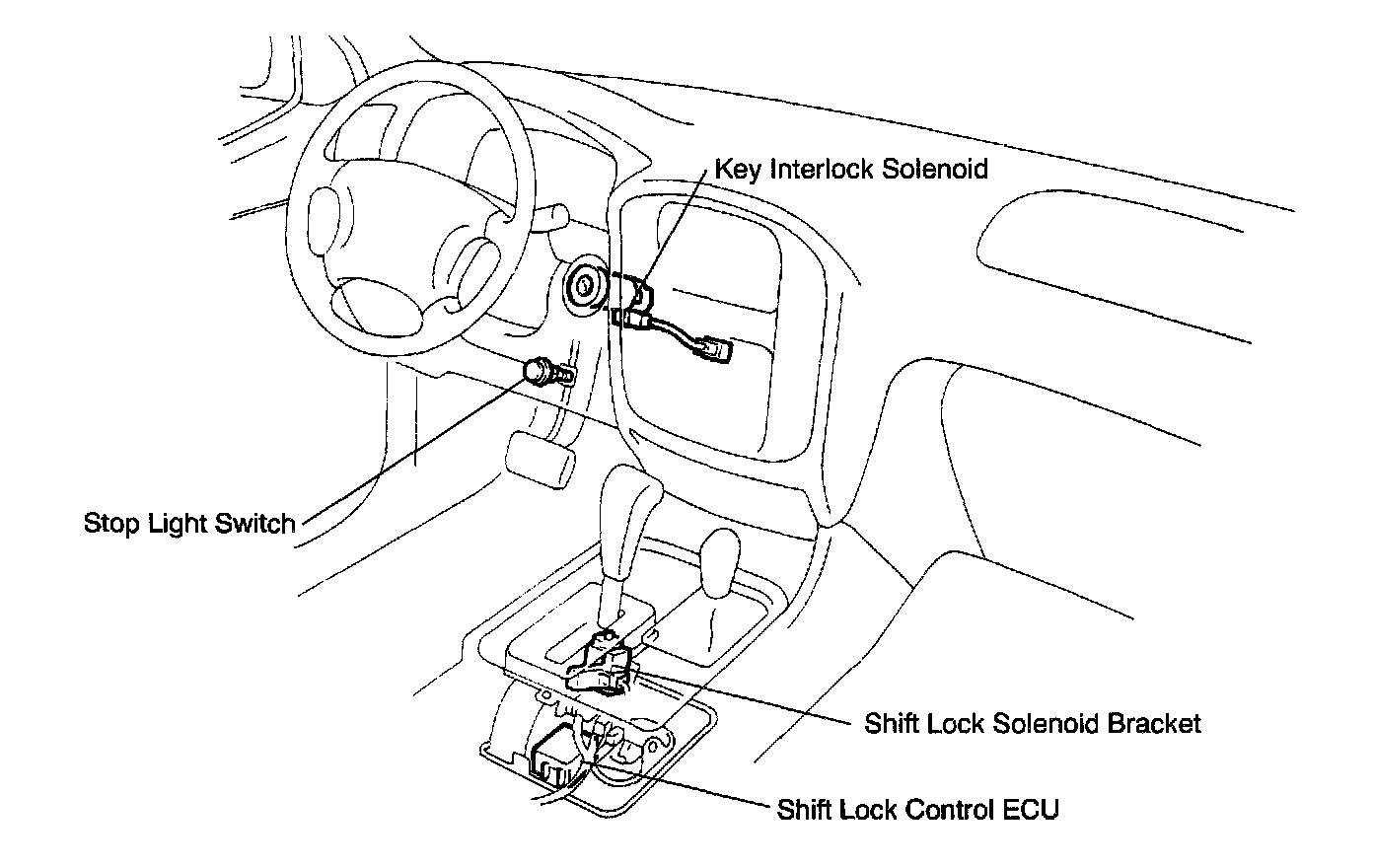 Key Interlock Solenoid

Stop Light Switch

Shift Lock Solenoid Bracket

Shift Lock Control ECU