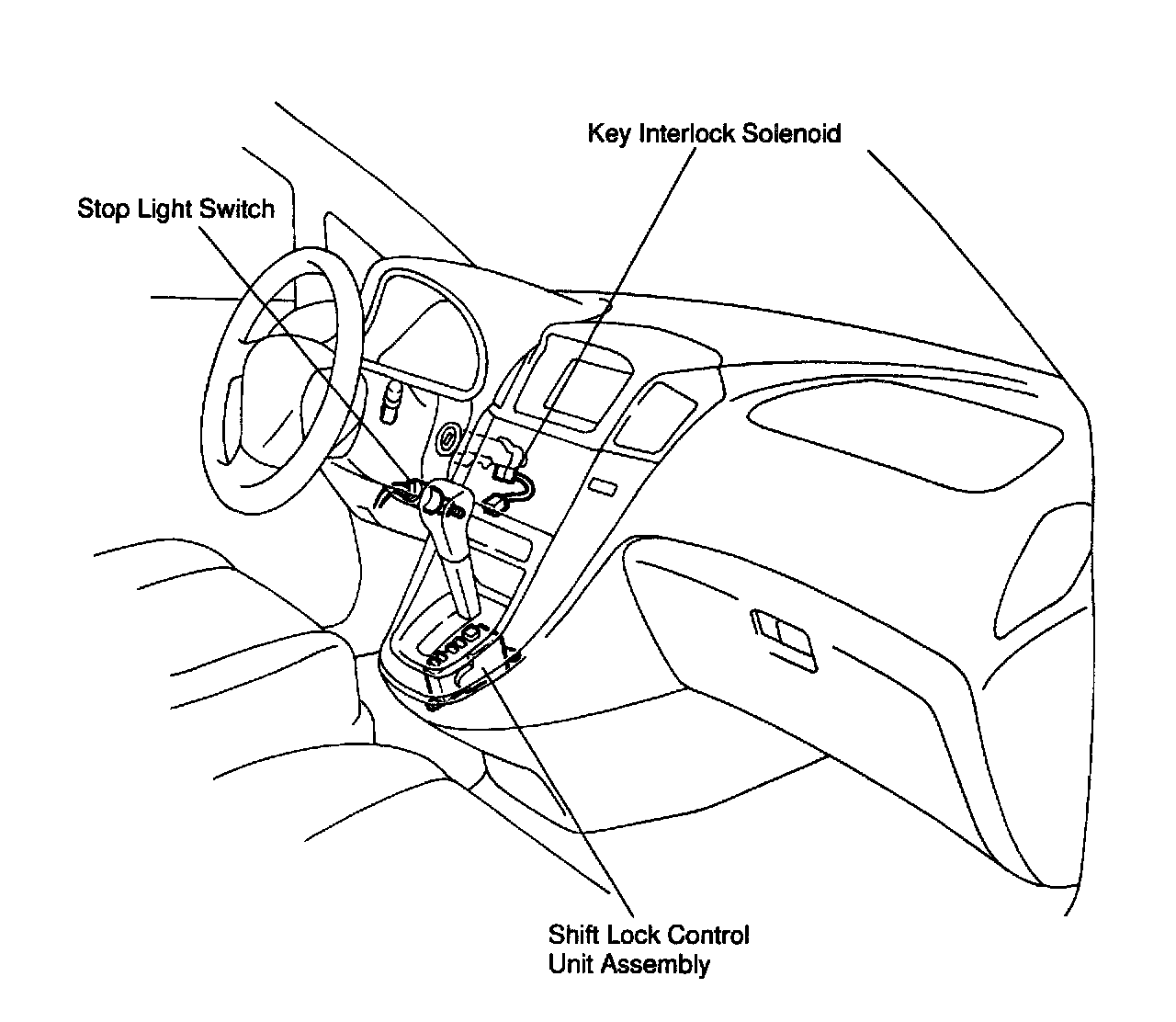 Key Interlock Solenoid

Stop Light Switch

Shift Lock Control
Unit Assembly