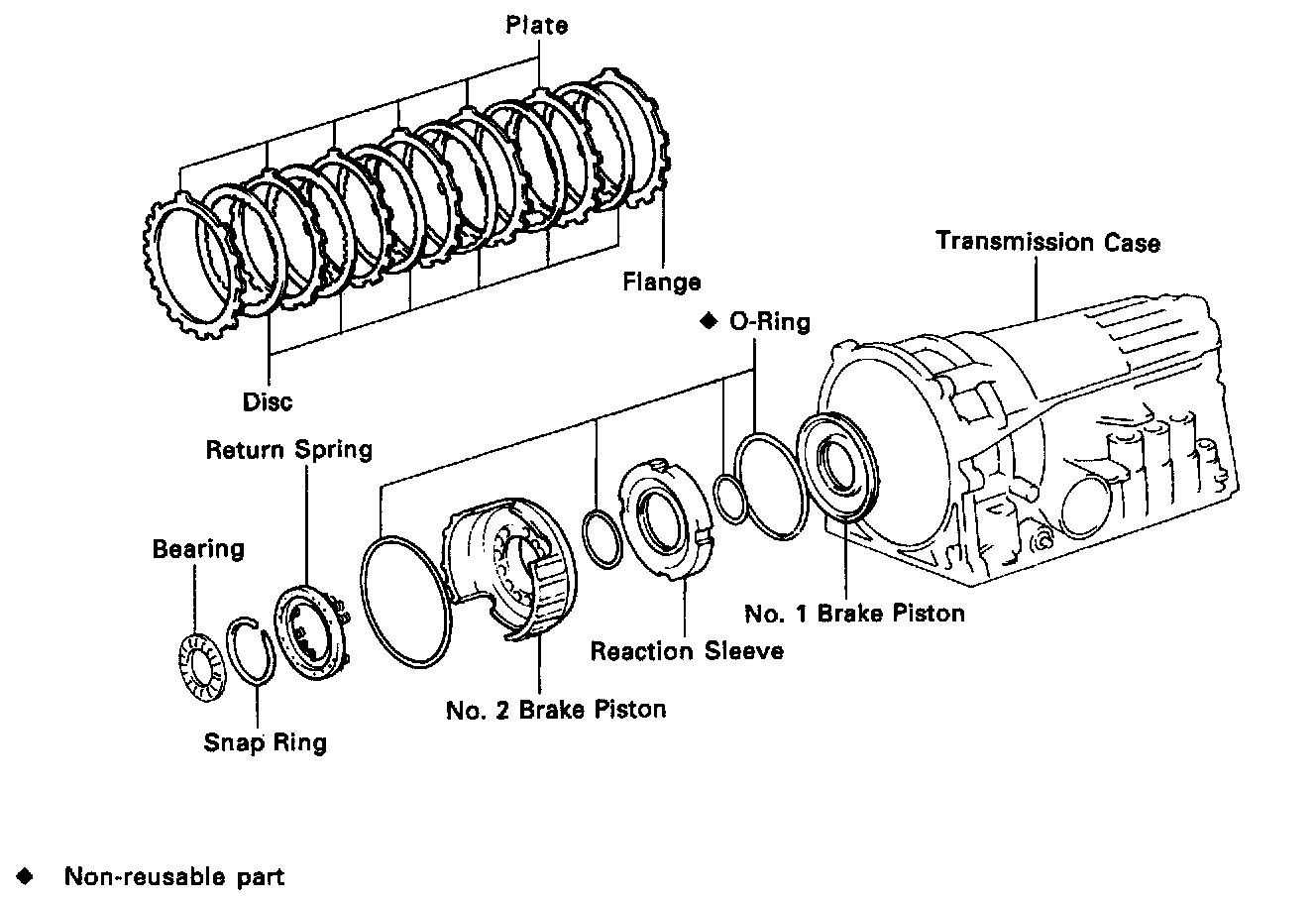 Plate

Transmission Case

Flange

◆ O-Ring

Disc

Return Spring

Bearing

No. 1 Brake Piston

Reaction Sleeve

No. 2 Brake Piston

Snap Ring

◆ Non-reusable part