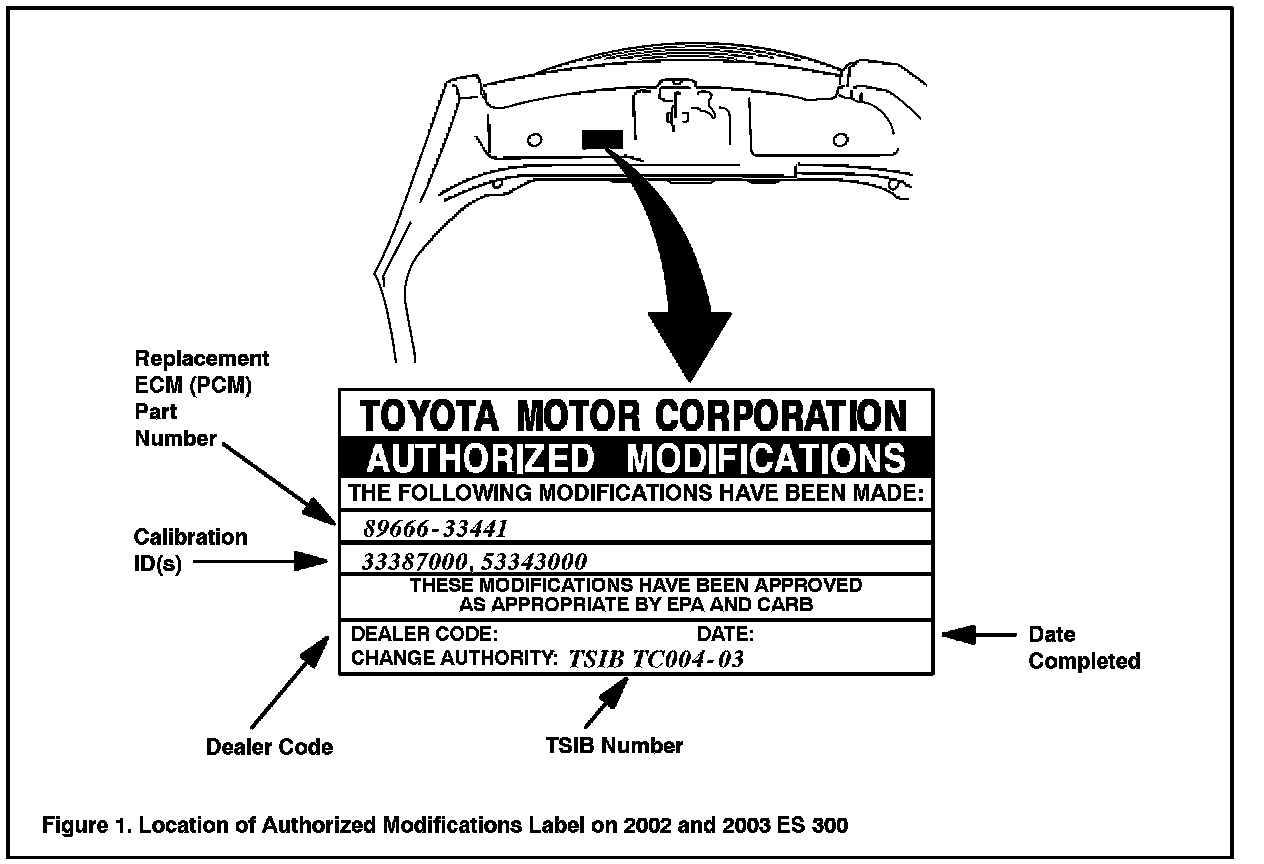 Replacement ECM (PCM) Part Number

Calibration ID(s)

TOYOTA MOTOR CORPORATION
AUTHORIZED MODIFICATIONS
THE FOLLOWING MODIFICATIONS HAVE BEEN MADE:
89666-33441
33387000, 53343000
THESE MODIFICATIONS HAVE BEEN APPROVED AS APPROPRIATE BY EPA AND CARB
DEALER CODE: DATE:
CHANGE AUTHORITY: TSIB TC004-03

Date Completed

Dealer Code

TSIB Number

Figure 1. Location of Authorized Modifications Label on 2002 and 2003 ES 300