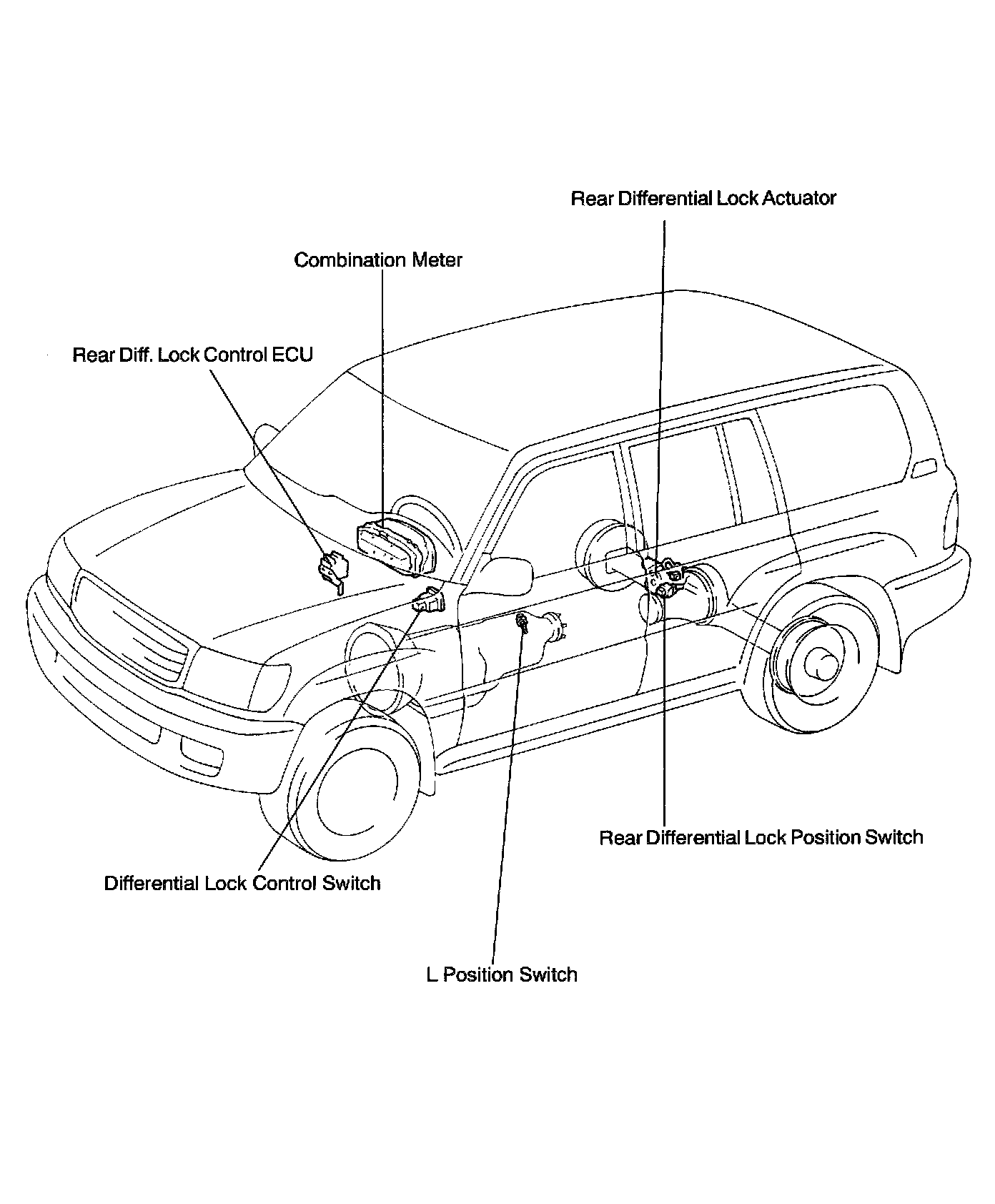 Rear Differential Lock Actuator

Combination Meter

Rear Diff. Lock Control ECU

Rear Differential Lock Position Switch

Differential Lock Control Switch

L Position Switch