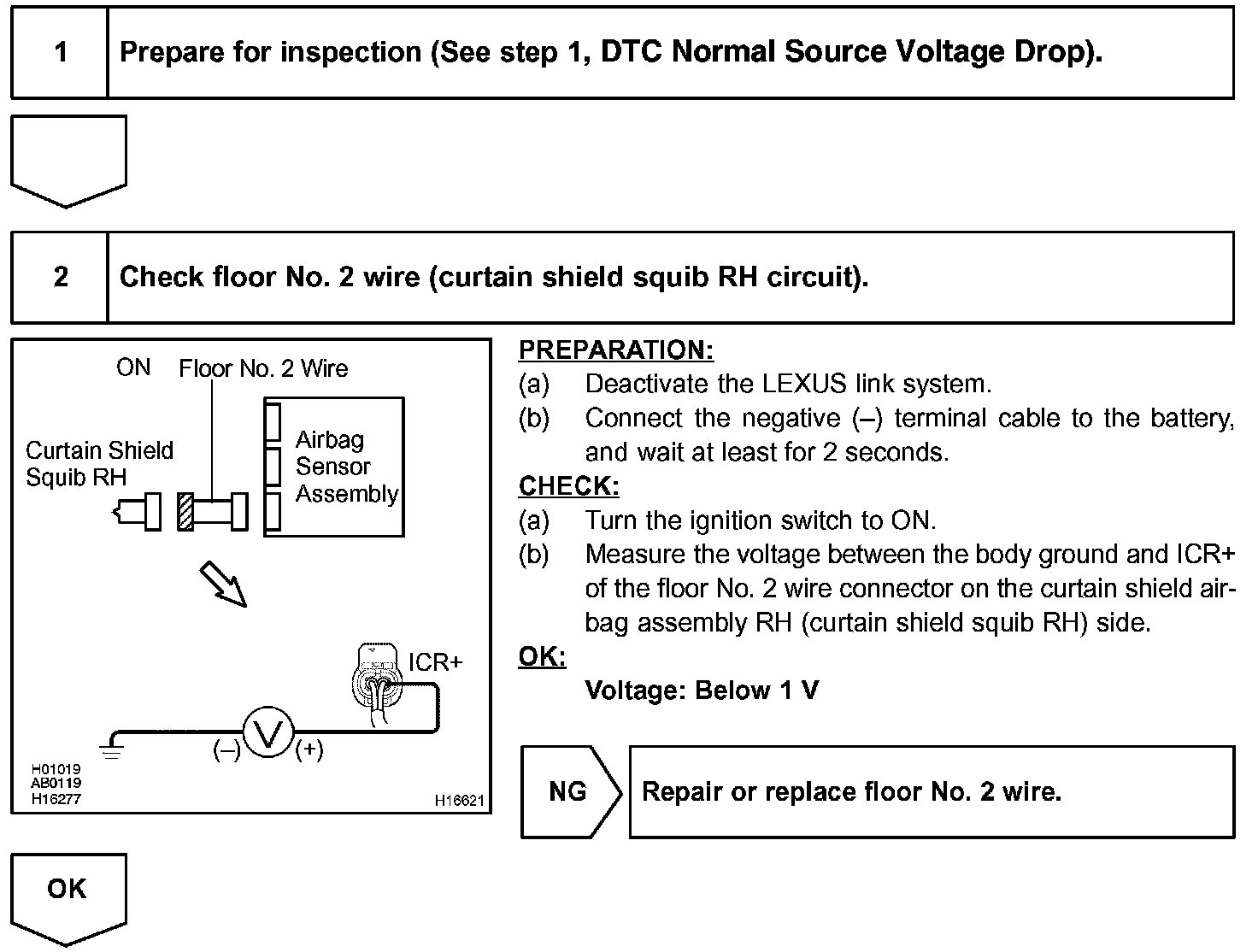 1 Prepare for inspection (See step 1, DTC Normal Source Voltage Drop).

2 Check floor No. 2 wire (curtain shield squib RH circuit).

ON Floor No. 2 Wire

Curtain Shield Squib RH

Airbag Sensor Assembly

ICR+

(–) V (+)

H01019
AB0119
H16277

H16621

PREPARATION:
(a) Deactivate the LEXUS link system.
(b) Connect the negative (–) terminal cable to the battery, and wait at least for 2 seconds.

CHECK:
(a) Turn the ignition switch to ON.
(b) Measure the voltage between the body ground and ICR+ of the floor No. 2 wire connector on the curtain shield airbag assembly RH (curtain shield squib RH) side.

OK:
Voltage: Below 1 V

NG Repair or replace floor No. 2 wire.

OK