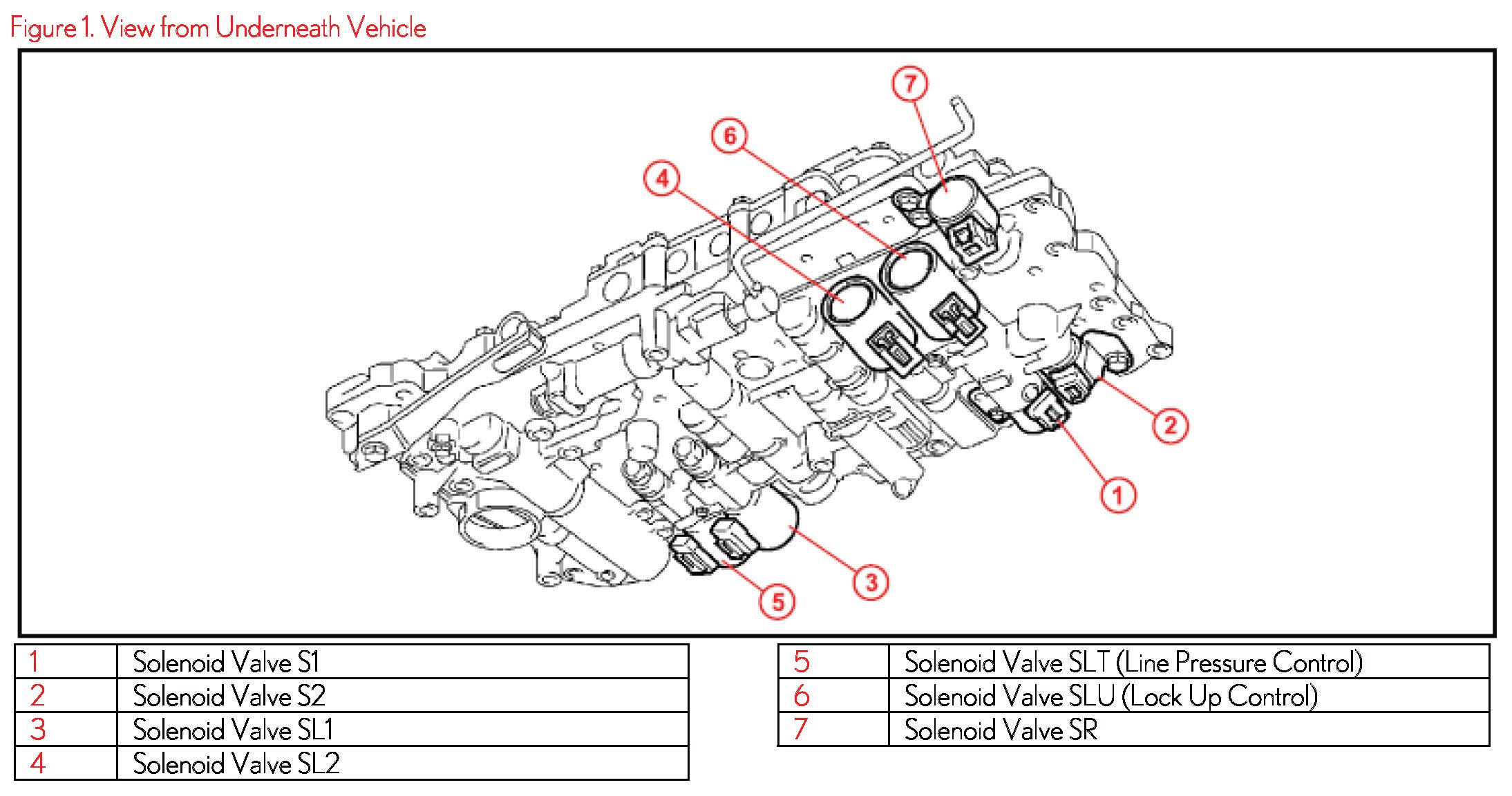 Figure 1. View from Underneath Vehicle

7

6

4

2

1

3

5

| 1 | Solenoid Valve S1 |
|---|---|
| 2 | Solenoid Valve S2 |
| 3 | Solenoid Valve SL1 |
| 4 | Solenoid Valve SL2 |

| 5 | Solenoid Valve SLT (Line Pressure Control) |
|---|---|
| 6 | Solenoid Valve SLU (Lock Up Control) |
| 7 | Solenoid Valve SR |