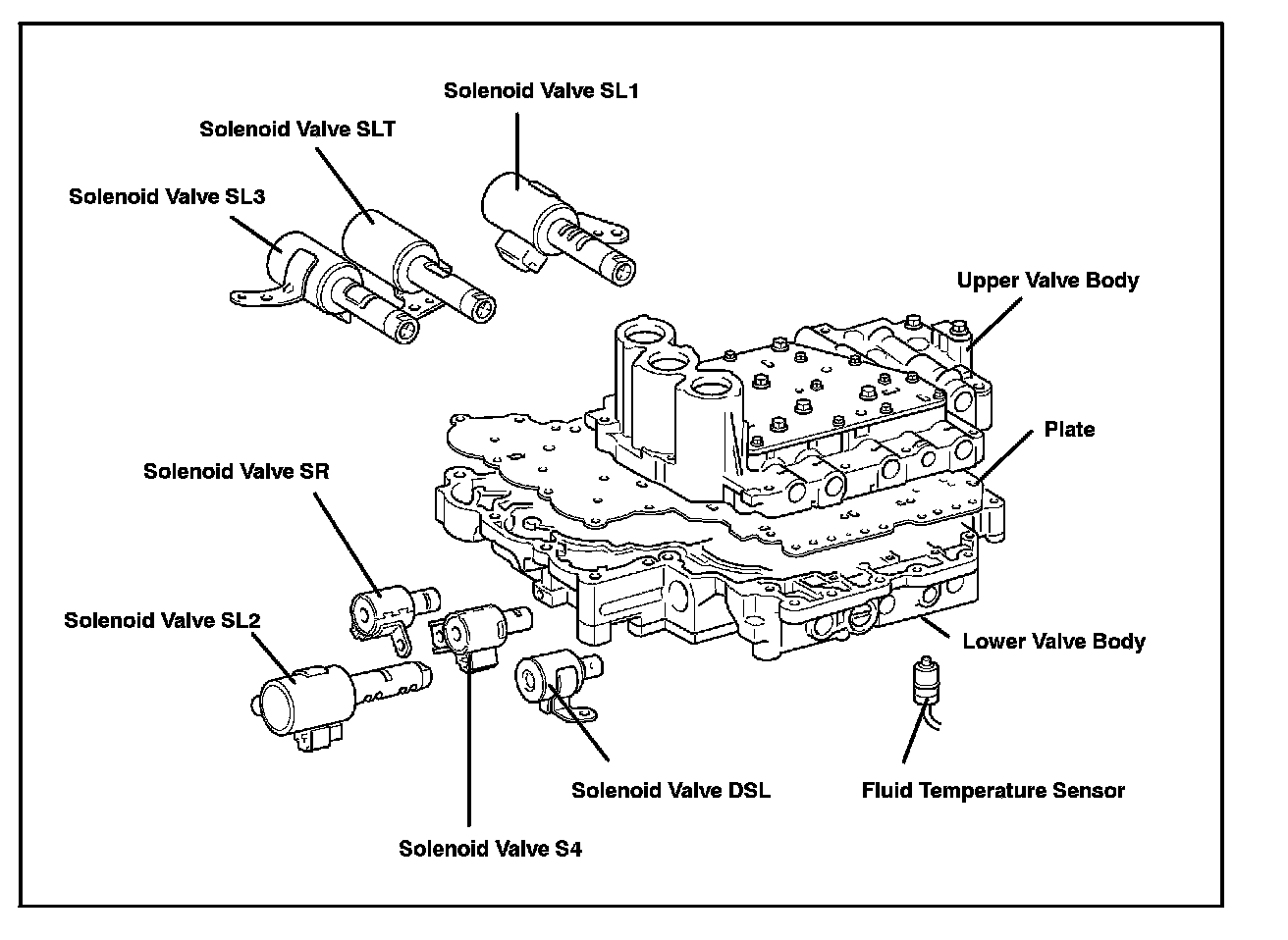 Solenoid Valve SL1
Solenoid Valve SLT
Solenoid Valve SL3
Upper Valve Body
Plate
Solenoid Valve SR
Solenoid Valve SL2
Lower Valve Body
Solenoid Valve DSL
Fluid Temperature Sensor
Solenoid Valve S4