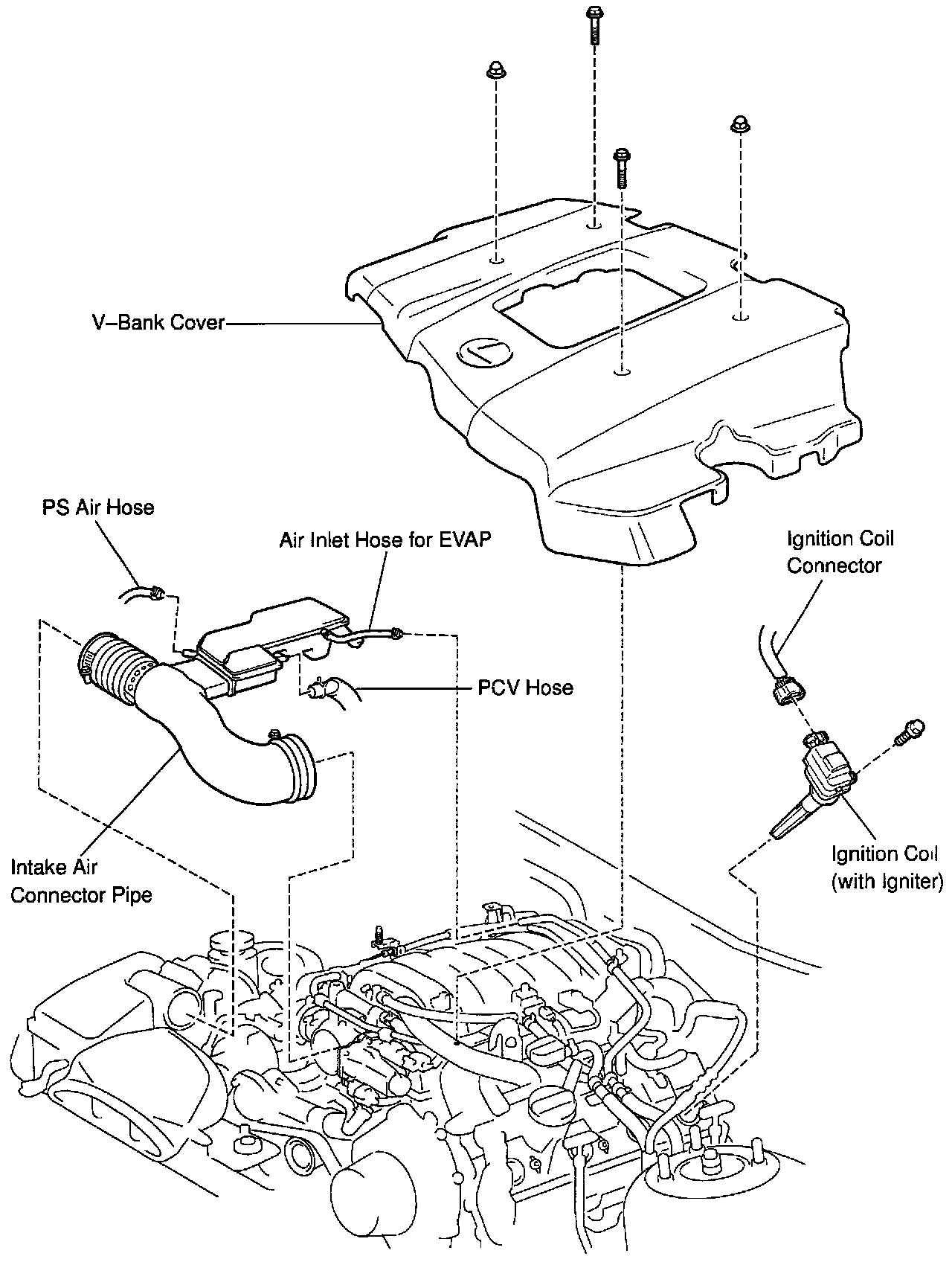 V–Bank Cover

PS Air Hose

Air Inlet Hose for EVAP

Ignition Coil Connector

PCV Hose

Intake Air Connector Pipe

Ignition Coil (with Igniter)