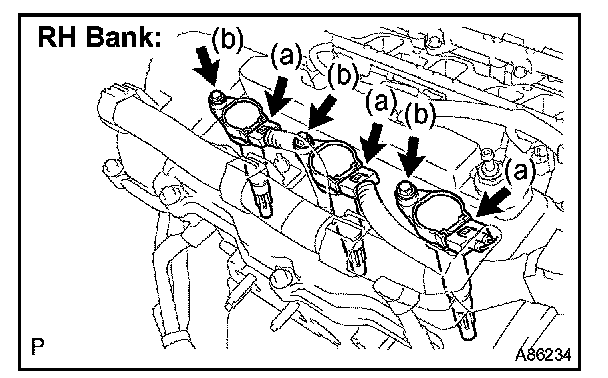 RH Bank:
(b)
(a)
(b)
(a)
(b)
(a)
P
A86234