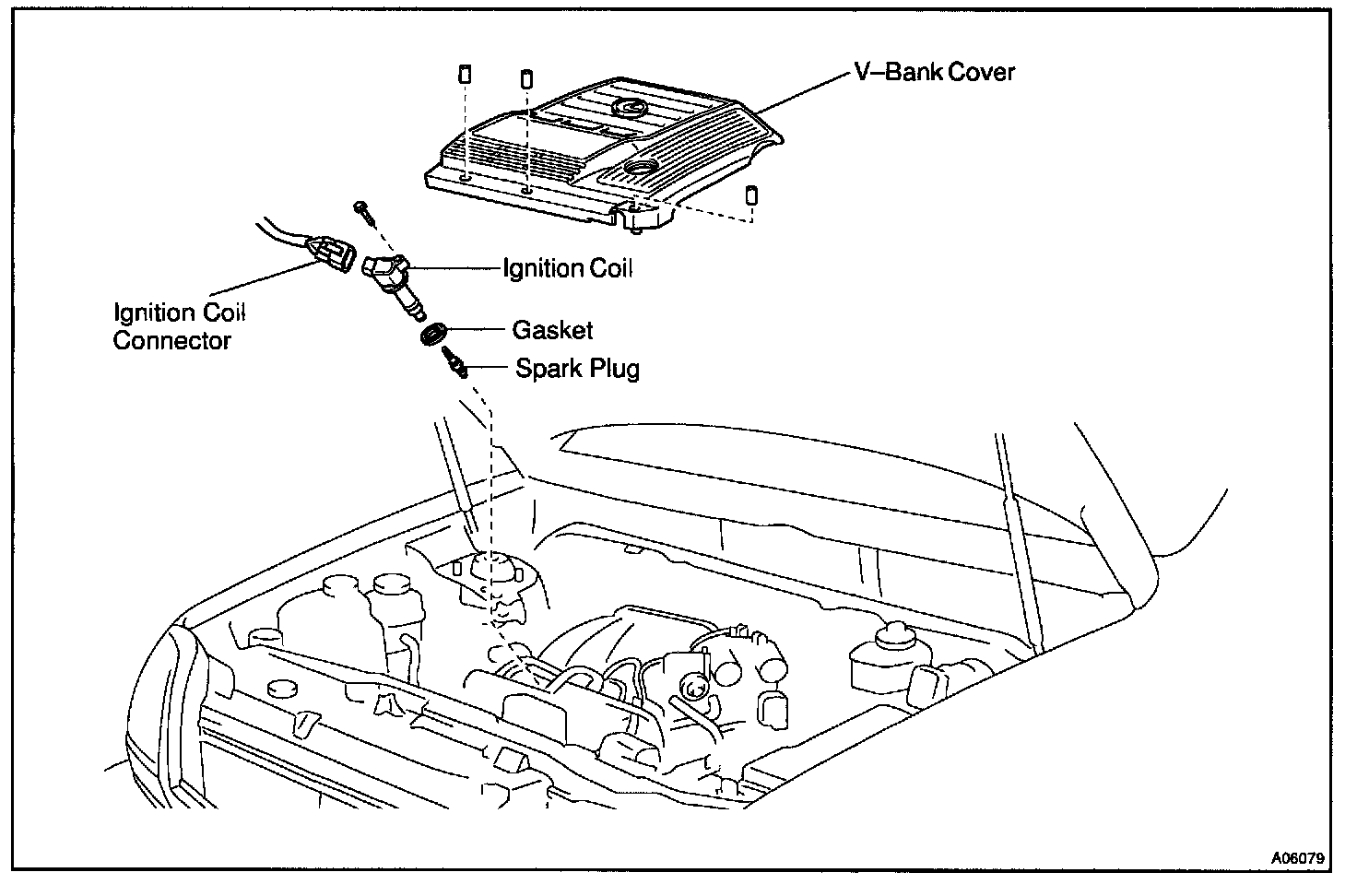 V–Bank Cover

Ignition Coil

Ignition Coil Connector

Gasket

Spark Plug

A06079