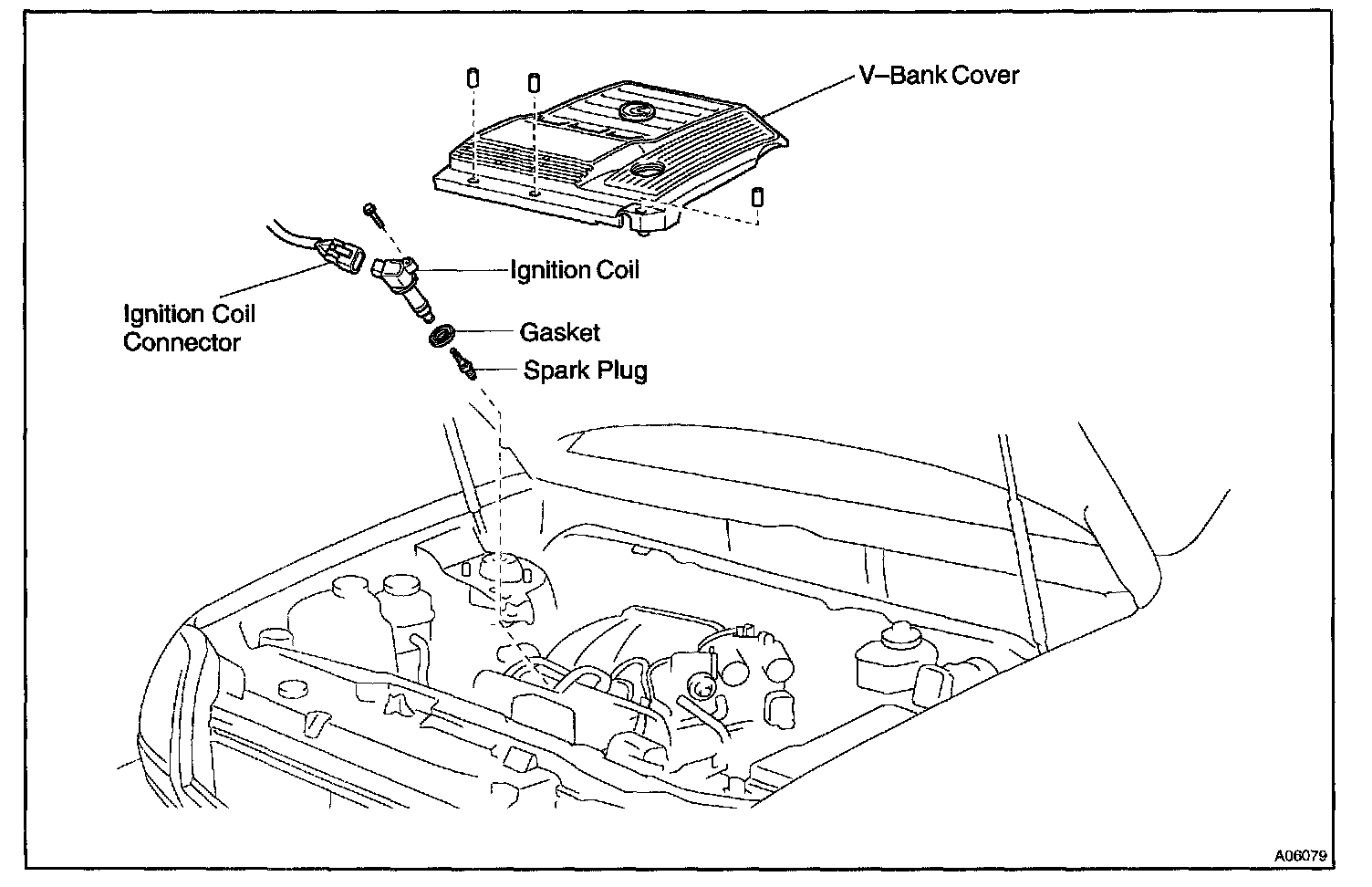 V–Bank Cover

Ignition Coil

Ignition Coil Connector

Gasket

Spark Plug

A06079