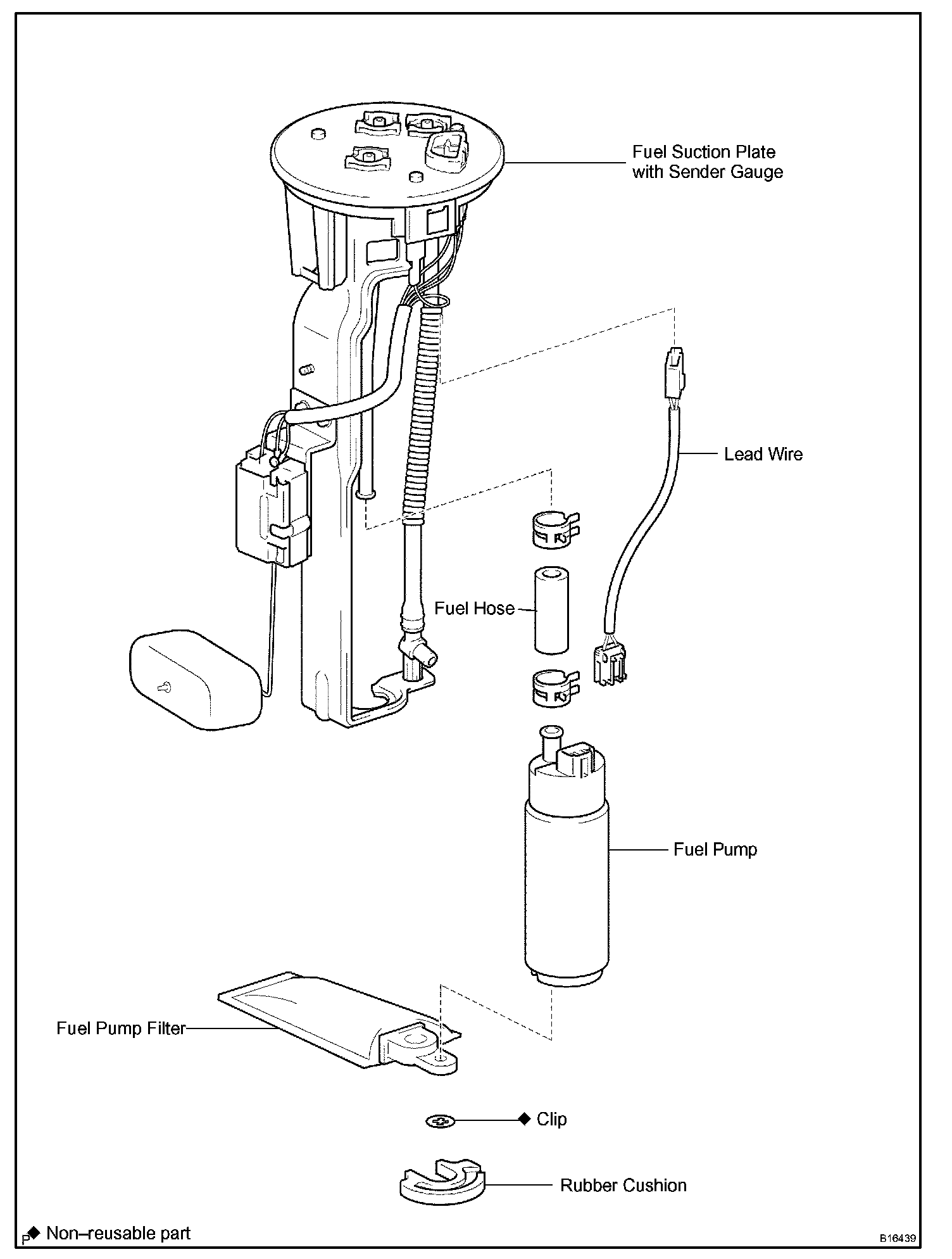 Fuel Suction Plate with Sender Gauge

Lead Wire

Fuel Hose

Fuel Pump

Fuel Pump Filter

◆ Clip

Rubber Cushion

P ◆ Non–reusable part

B16439