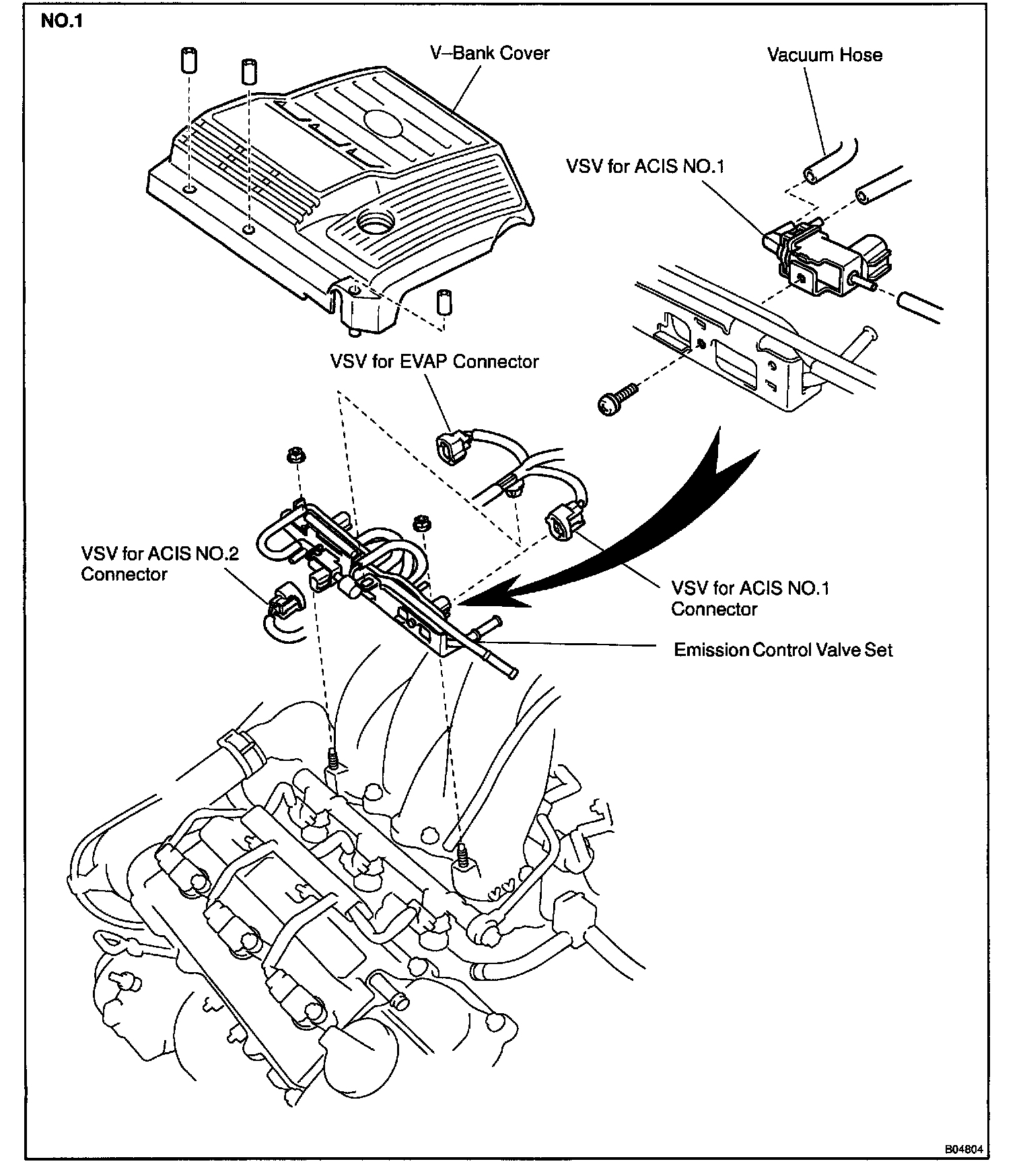 NO.1

V–Bank Cover

Vacuum Hose

VSV for ACIS NO.1

VSV for EVAP Connector

VSV for ACIS NO.2 Connector

VSV for ACIS NO.1 Connector

Emission Control Valve Set

B04804