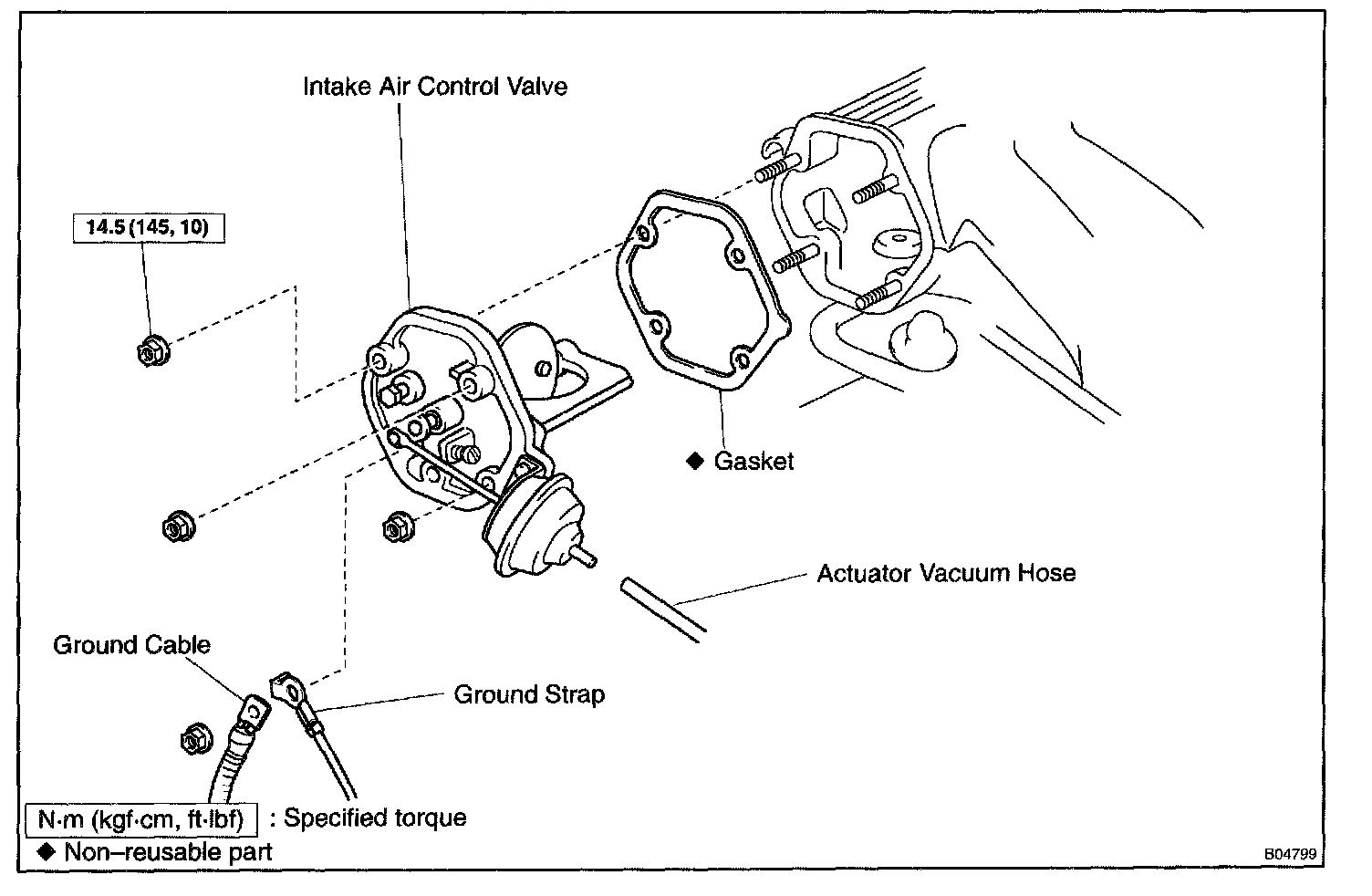 Intake Air Control Valve

14.5 (145, 10)

◆ Gasket

Actuator Vacuum Hose

Ground Cable

Ground Strap

N·m (kgf·cm, ft·lbf) : Specified torque

◆ Non–reusable part

B04799