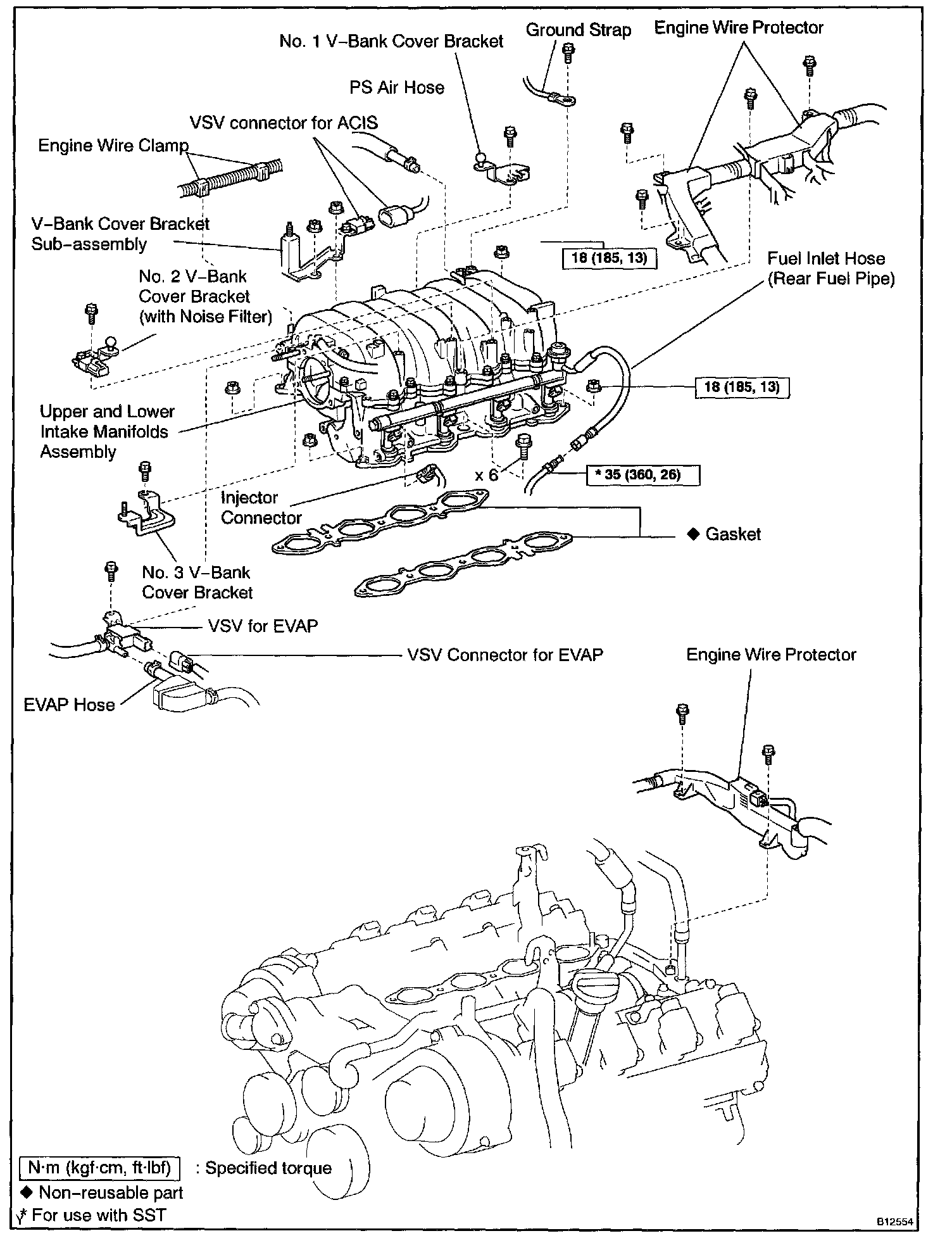 No. 1 V–Bank Cover Bracket

Ground Strap

Engine Wire Protector

PS Air Hose

VSV connector for ACIS

Engine Wire Clamp

V–Bank Cover Bracket Sub–assembly

18 (185, 13)

Fuel Inlet Hose (Rear Fuel Pipe)

No. 2 V–Bank Cover Bracket (with Noise Filter)

18 (185, 13)

Upper and Lower Intake Manifolds Assembly

x 6

* 35 (360, 26)

Injector Connector

◆ Gasket

No. 3 V–Bank Cover Bracket

VSV for EVAP

VSV Connector for EVAP

Engine Wire Protector

EVAP Hose

N·m (kgf·cm, ft·lbf) : Specified torque

◆ Non–reusable part

* For use with SST

B12554