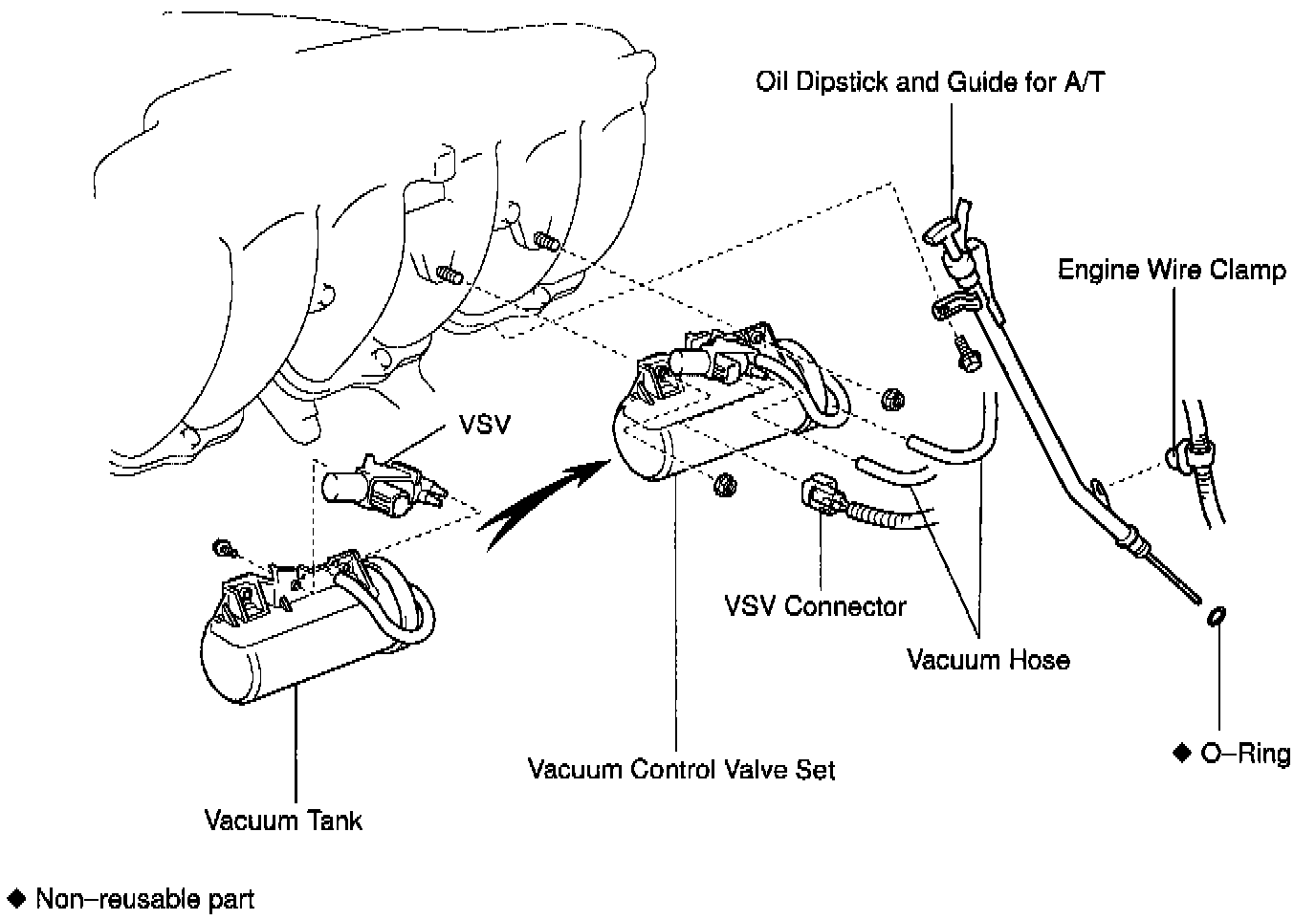 Oil Dipstick and Guide for A/T

Engine Wire Clamp

VSV

VSV Connector

Vacuum Hose

◆ O–Ring

Vacuum Control Valve Set

Vacuum Tank

◆ Non–reusable part