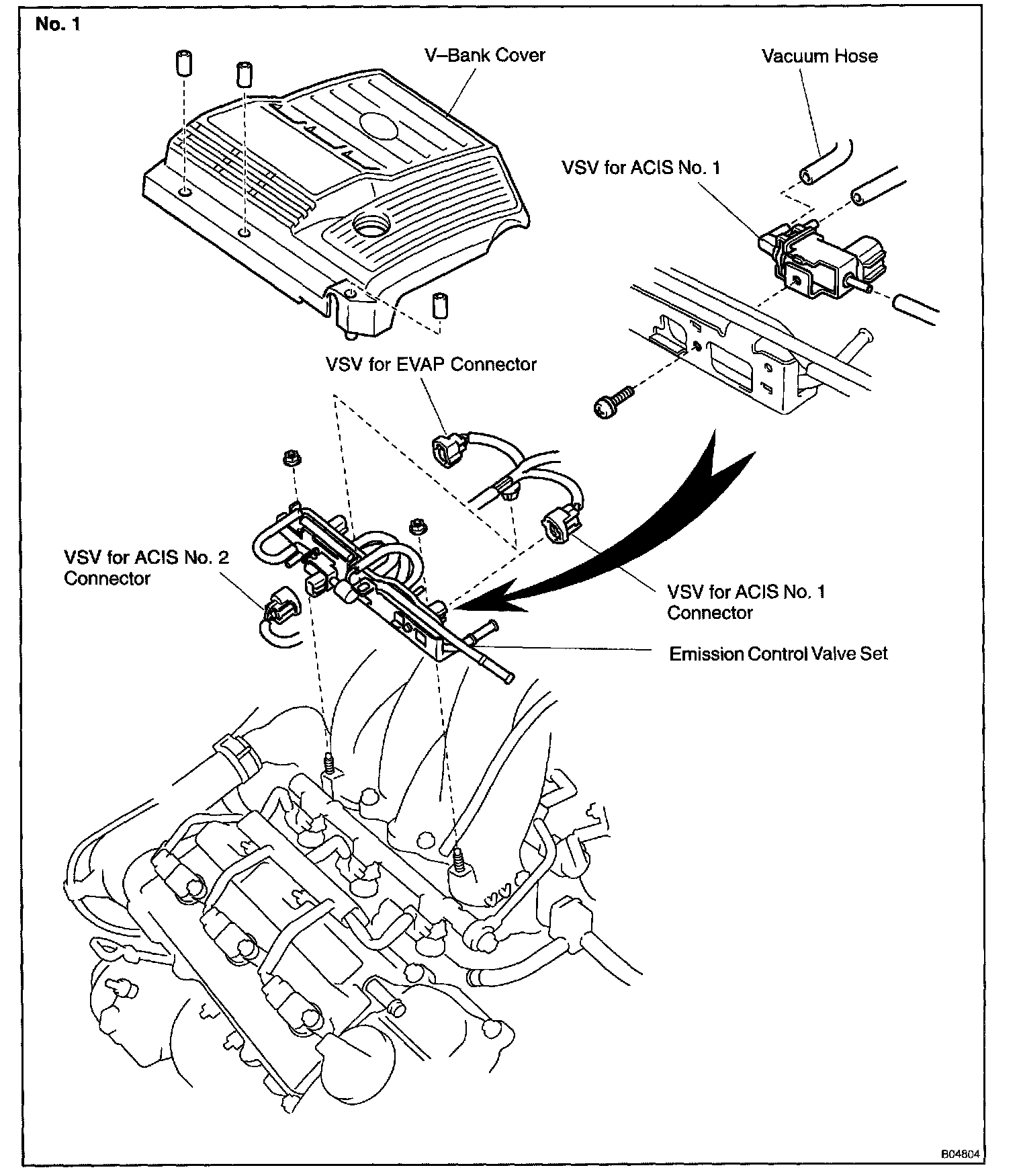 No. 1

V–Bank Cover

Vacuum Hose

VSV for ACIS No. 1

VSV for EVAP Connector

VSV for ACIS No. 2 Connector

VSV for ACIS No. 1 Connector

Emission Control Valve Set

B04804