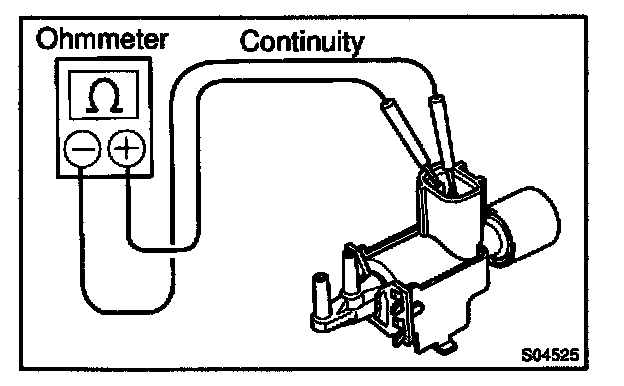 Ohmmeter
Continuity
Ω
−
+
S04525