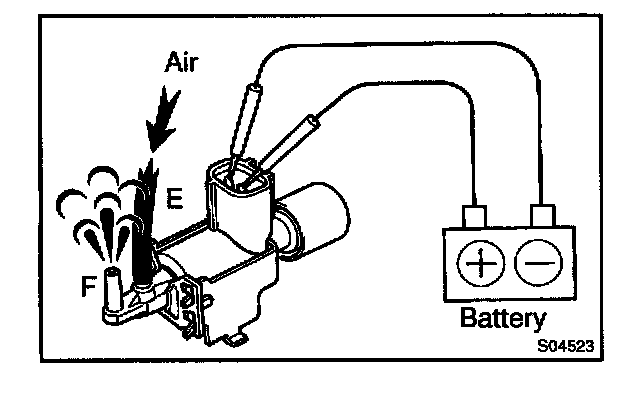 Air

E

F

+

−

Battery

S04523