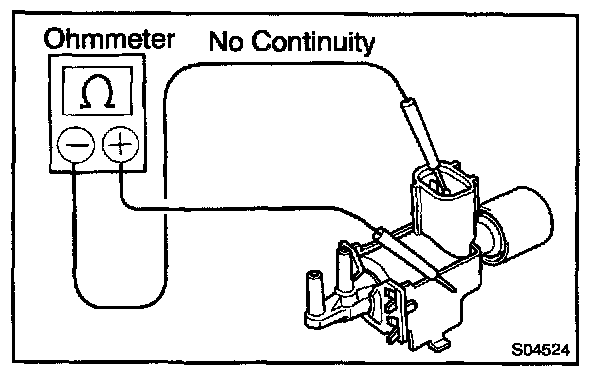 Ohmmeter

No Continuity

$\Omega$

$-$ $+$

S04524