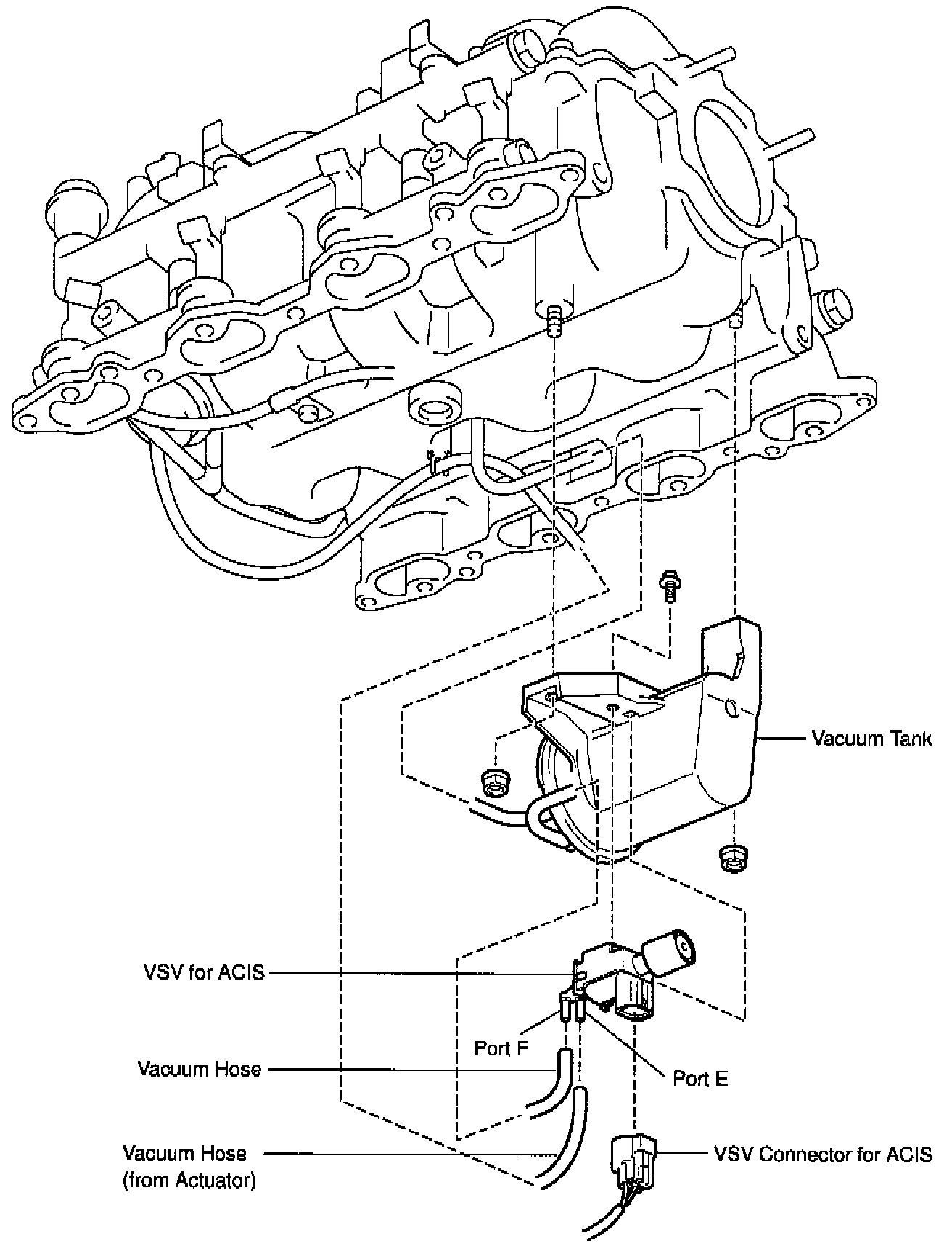 Vacuum Tank

VSV for ACIS

Port F

Vacuum Hose

Port E

Vacuum Hose
(from Actuator)

VSV Connector for ACIS