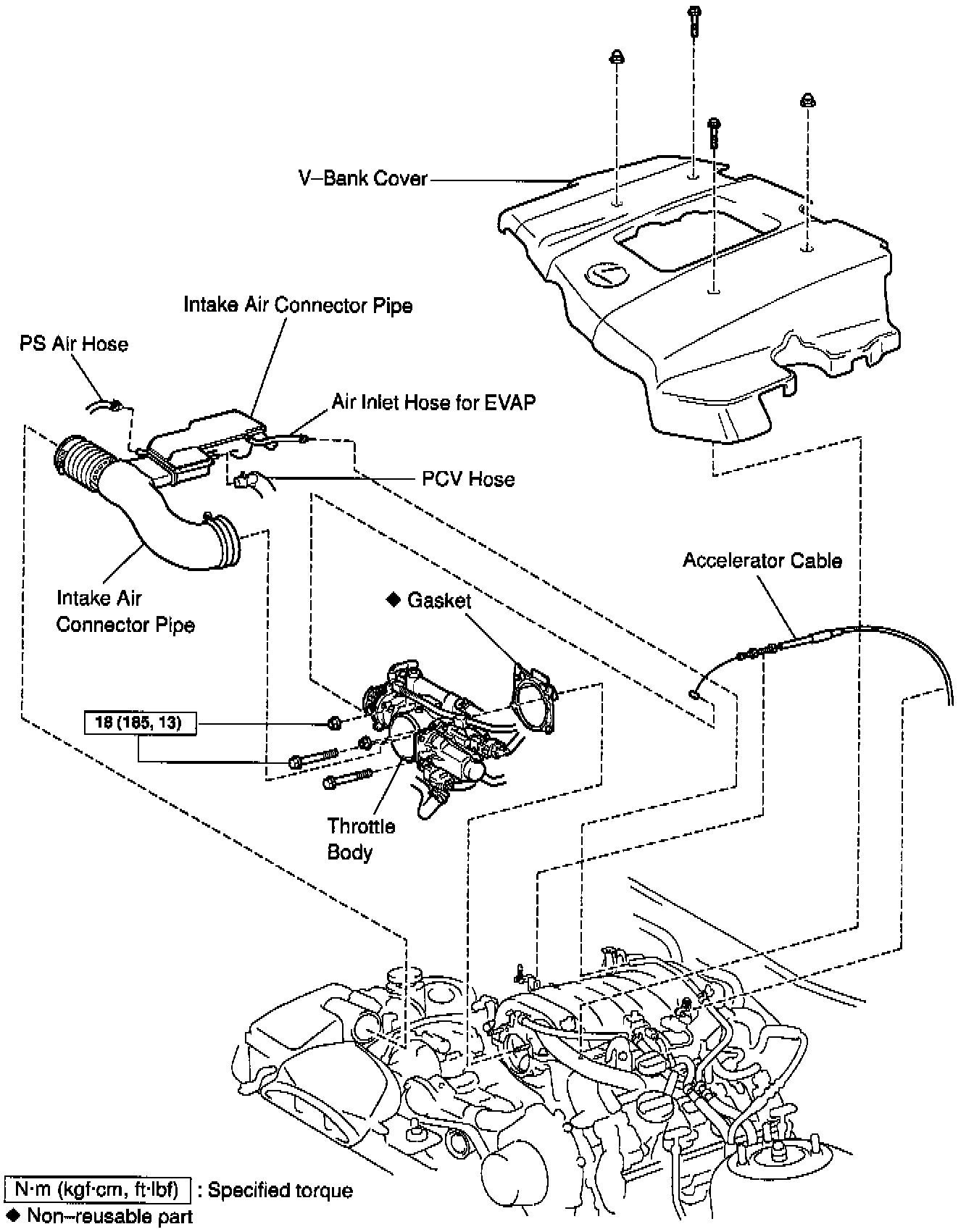 V–Bank Cover

Intake Air Connector Pipe

PS Air Hose

Air Inlet Hose for EVAP

PCV Hose

Accelerator Cable

Intake Air Connector Pipe

◆ Gasket

18 (185, 13)

Throttle Body

N·m (kgf·cm, ft·lbf) : Specified torque
◆ Non–reusable part