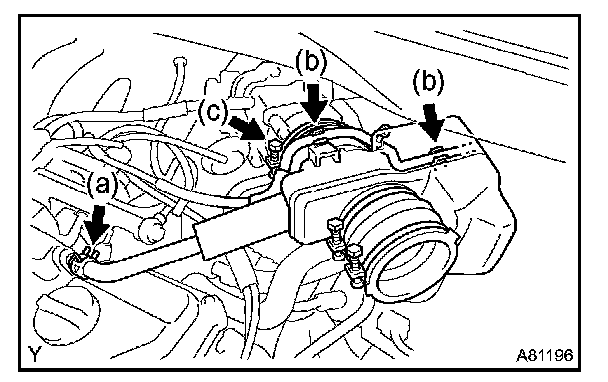 (b)
(b)
(c)
(a)
Y
A81196